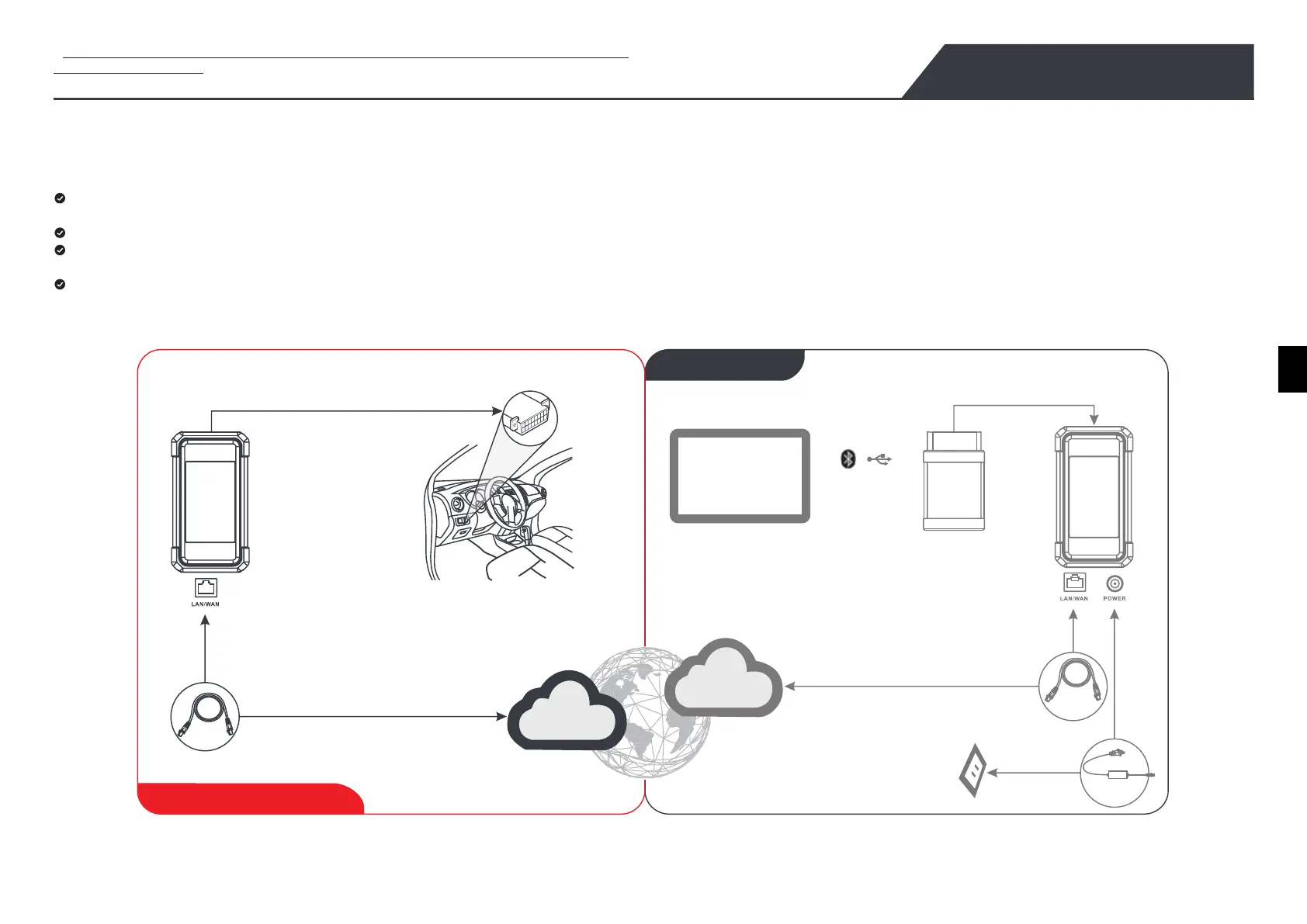 LAN/WAN

LAN/WAN

POWER