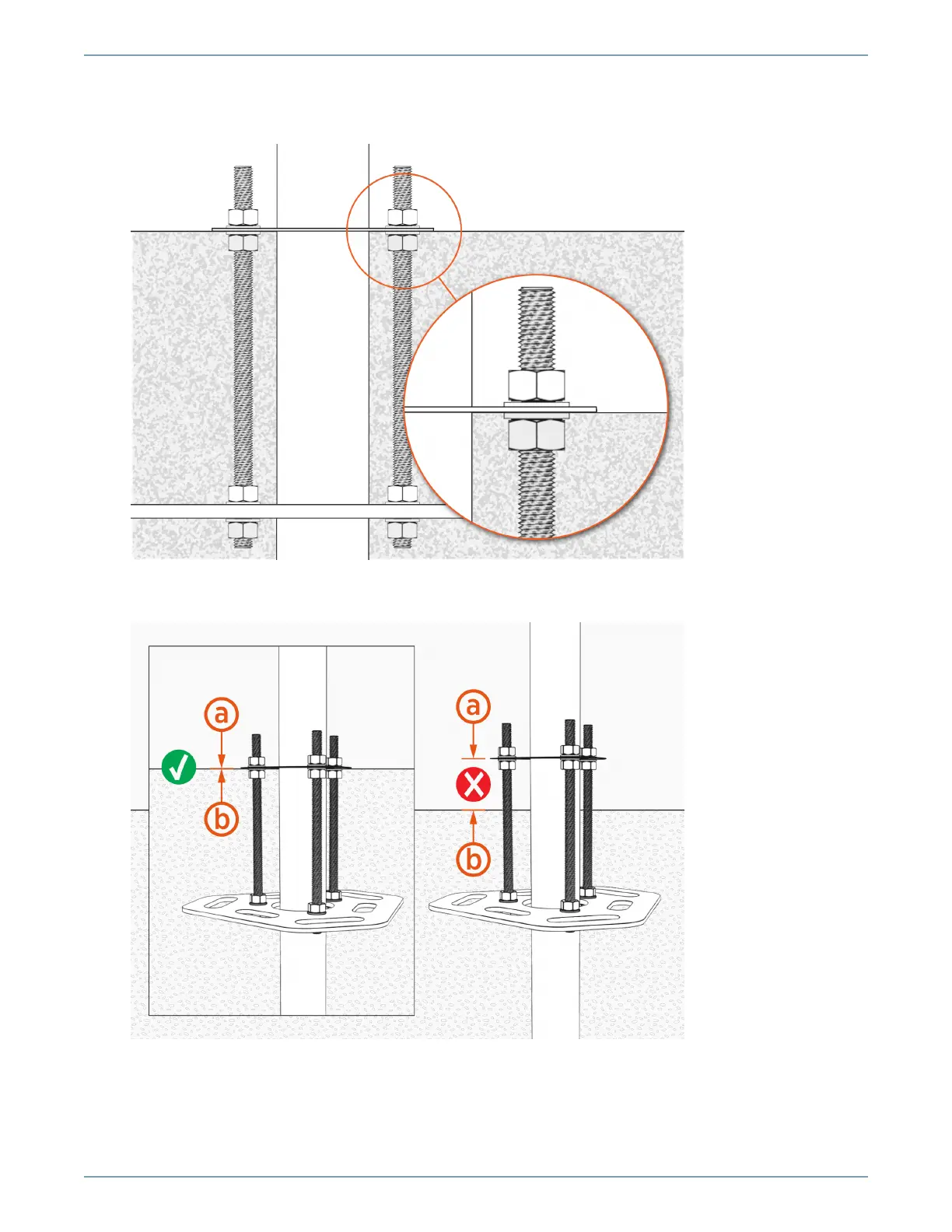 a

b

a

b