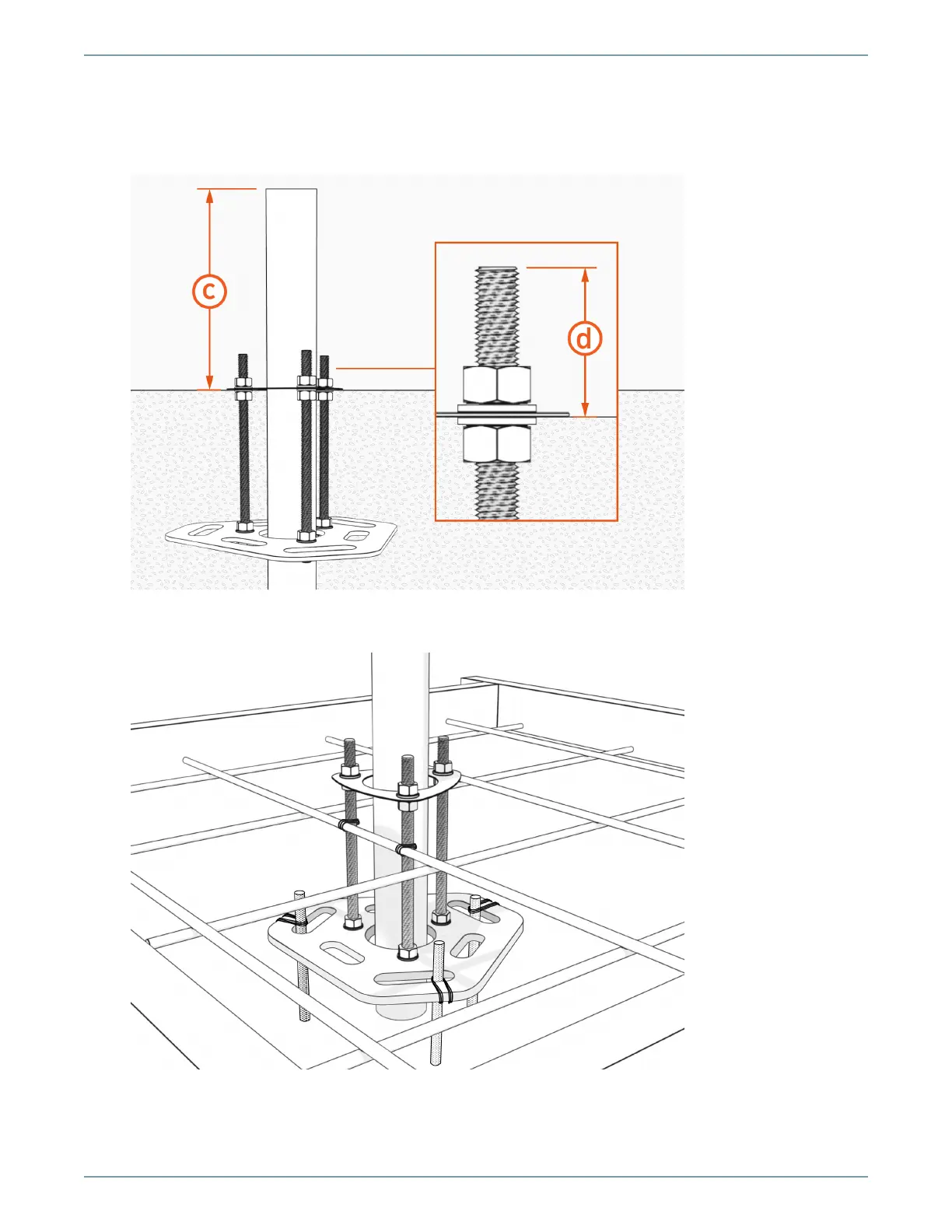 c

d