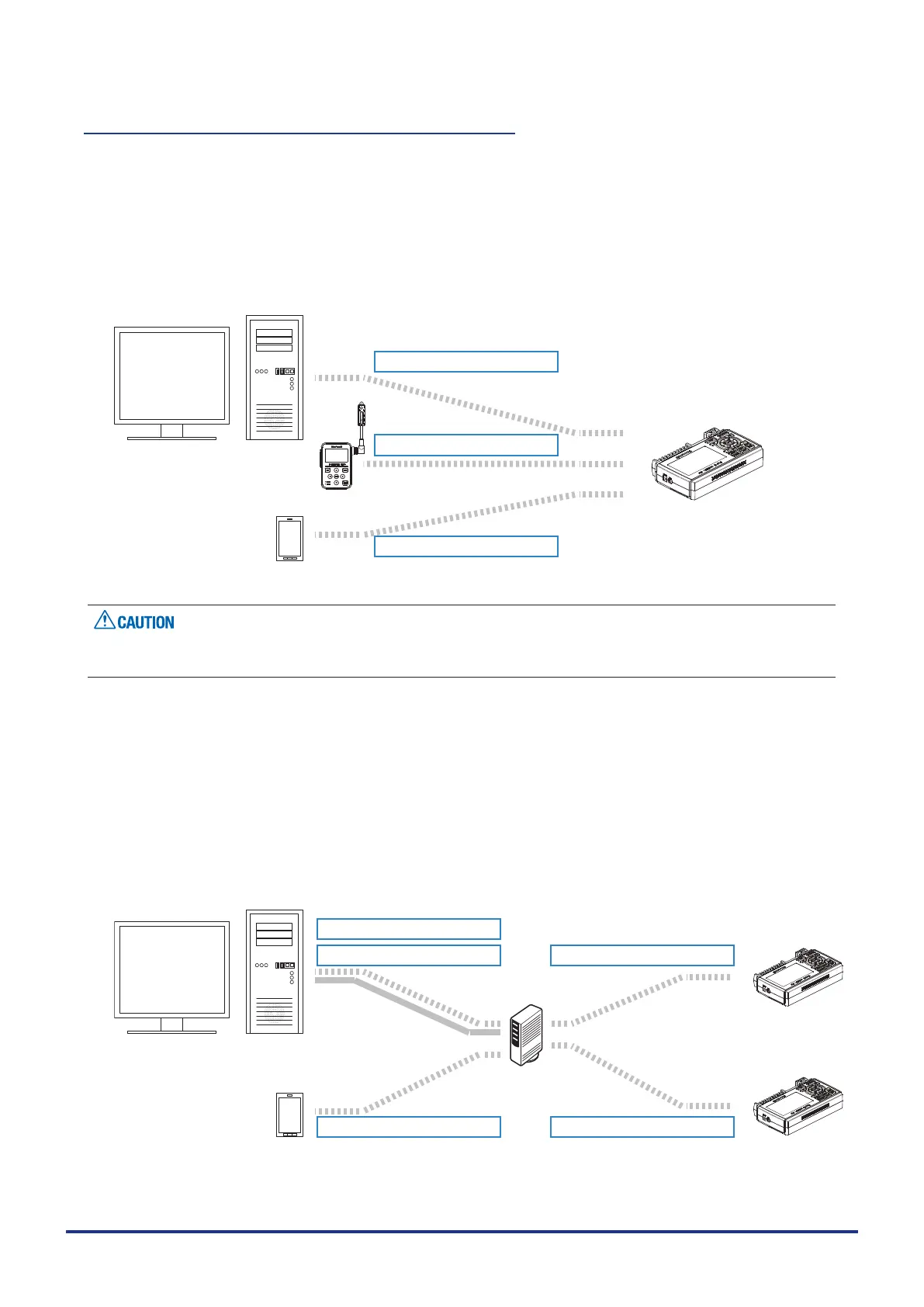 CAUTION