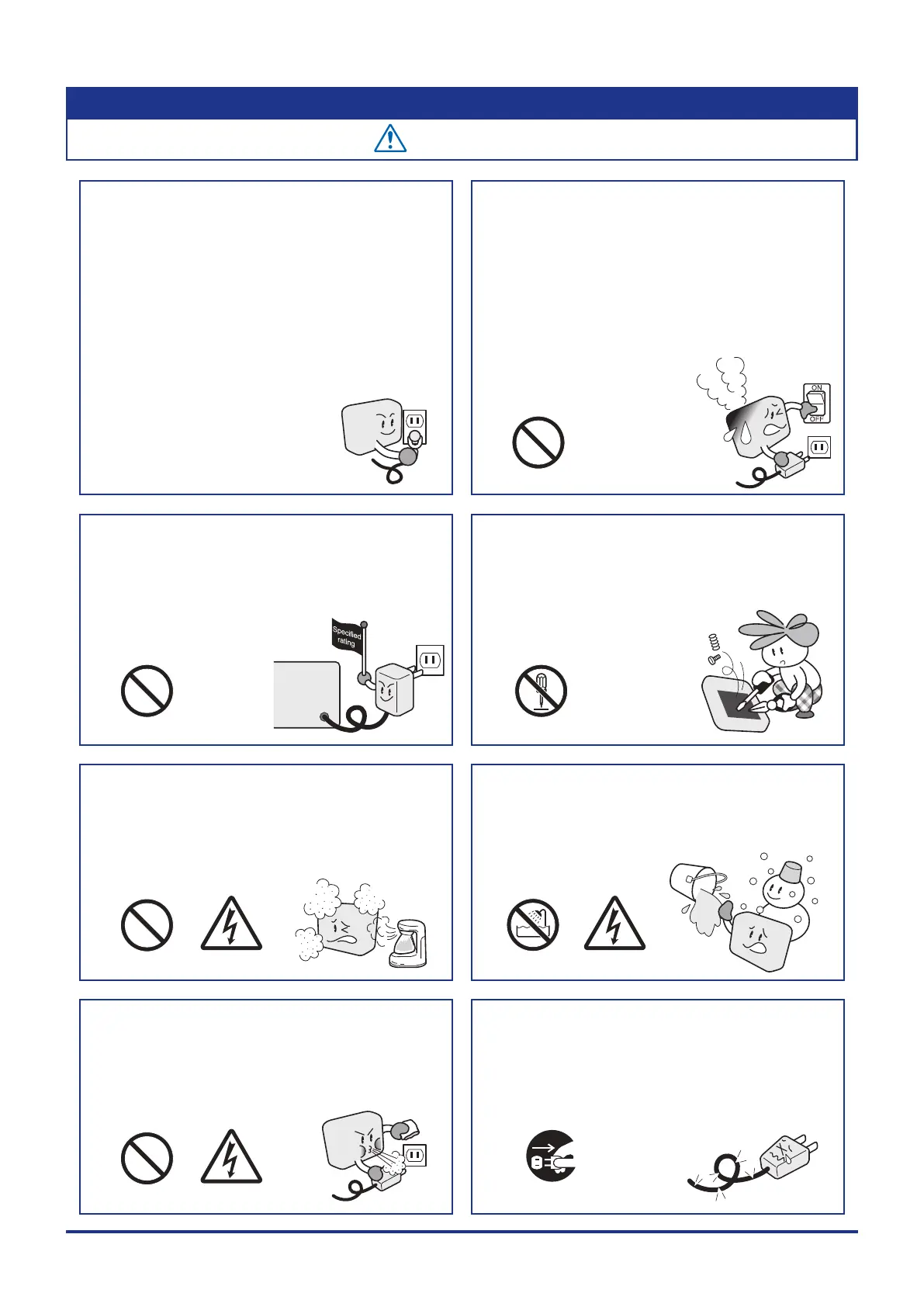 Specified rating

ON
OFF