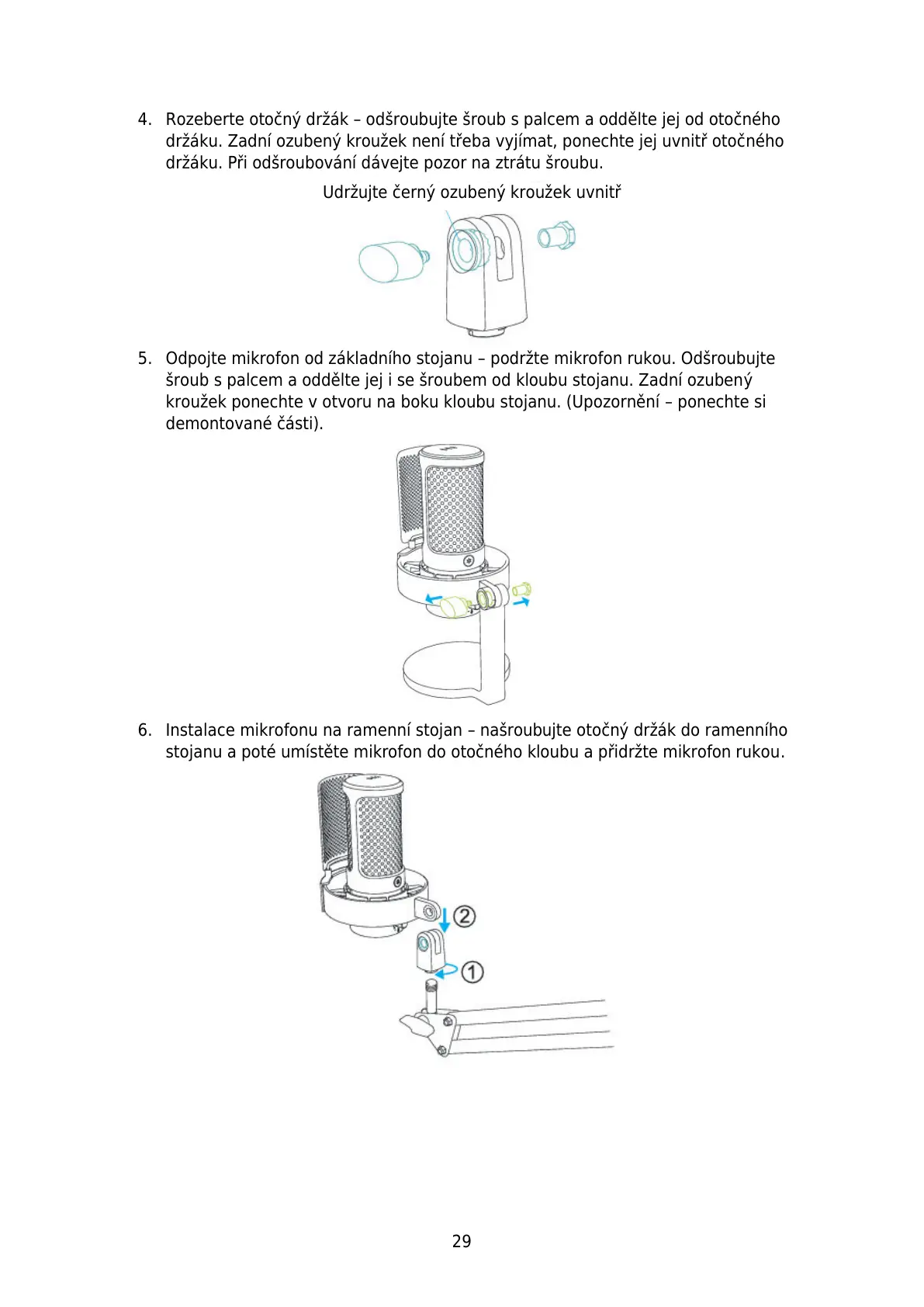 4. Rozeberte otočný držák – odšroubujte šroub s palcem a oddělte jej od otočného držáku. Zadní ozubený kroužek není třeba vyjímat, ponechte jej uvnitř otočného držáku. Při odšroubování dávejte pozor na ztrátu šroubu.

Udržujte černý ozubený kroužek uvnitř

5. Odpojte mikrofon od základního stojanu – podržte mikrofon rukou. Odšroubujte šroub s palcem a oddělte jej i se šroubem od kloubu stojanu. Zadní ozubený kroužek ponechte v otvoru na boku kloubu stojanu. (Upozornění – ponechte si demontované části).

6. Instalace mikrofonu na ramenní stojan – našroubujte otočný držák do ramenního stojanu a poté umístěte mikrofon do otočného kloubu a přidržte mikrofon rukou.

②

①

29