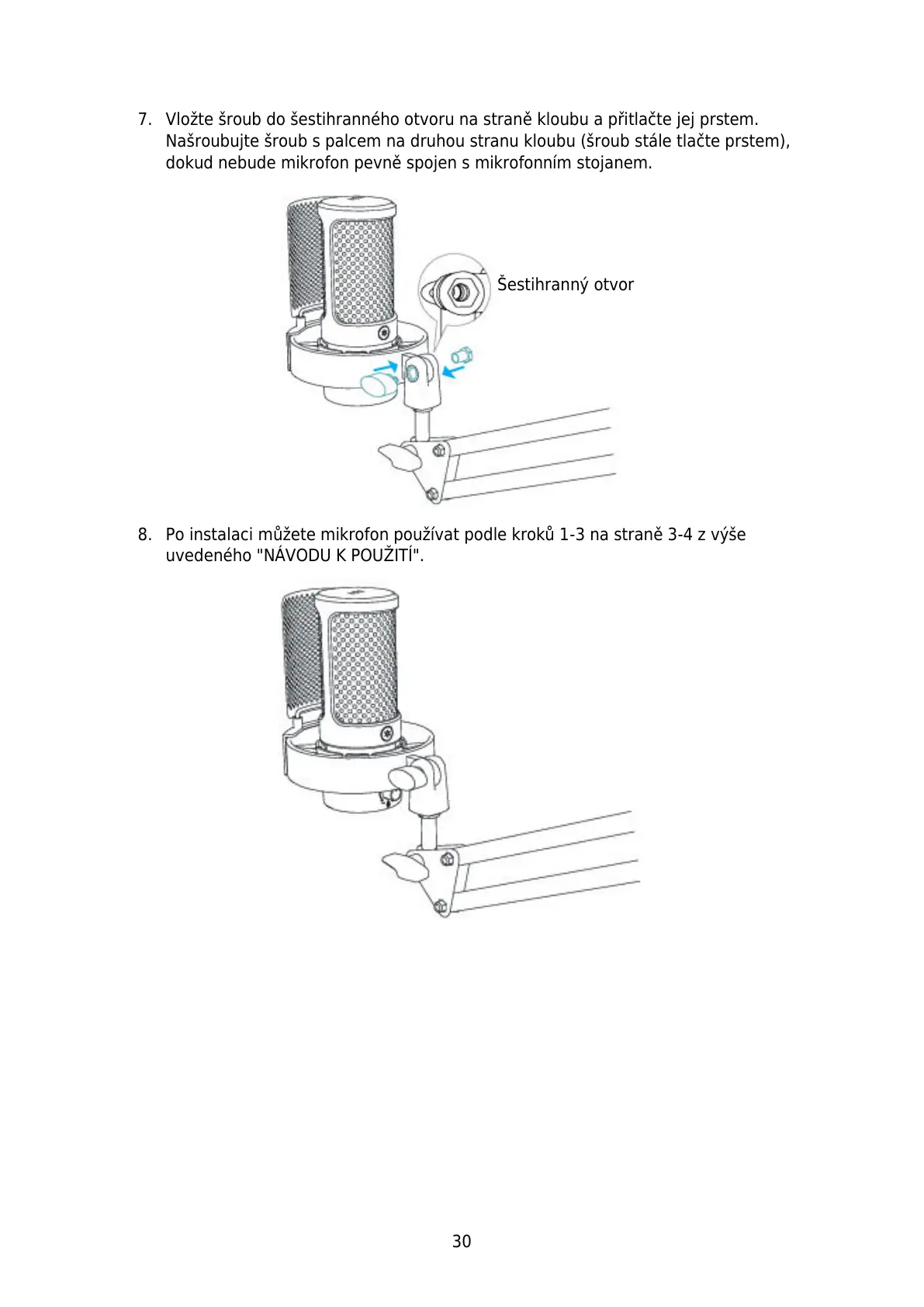 7. Vložte šroub do šestihranného otvoru na straně kloubu a přitlačte jej prstem. Našroubujte šroub s palcem na druhou stranu kloubu (šroub stále tlačte prstem), dokud nebude mikrofon pevně spojen s mikrofonním stojanem.

Šestihranný otvor

8. Po instalaci můžete mikrofon používat podle kroků 1-3 na straně 3-4 z výše uvedeného "NÁVODU K POUŽITÍ".

30