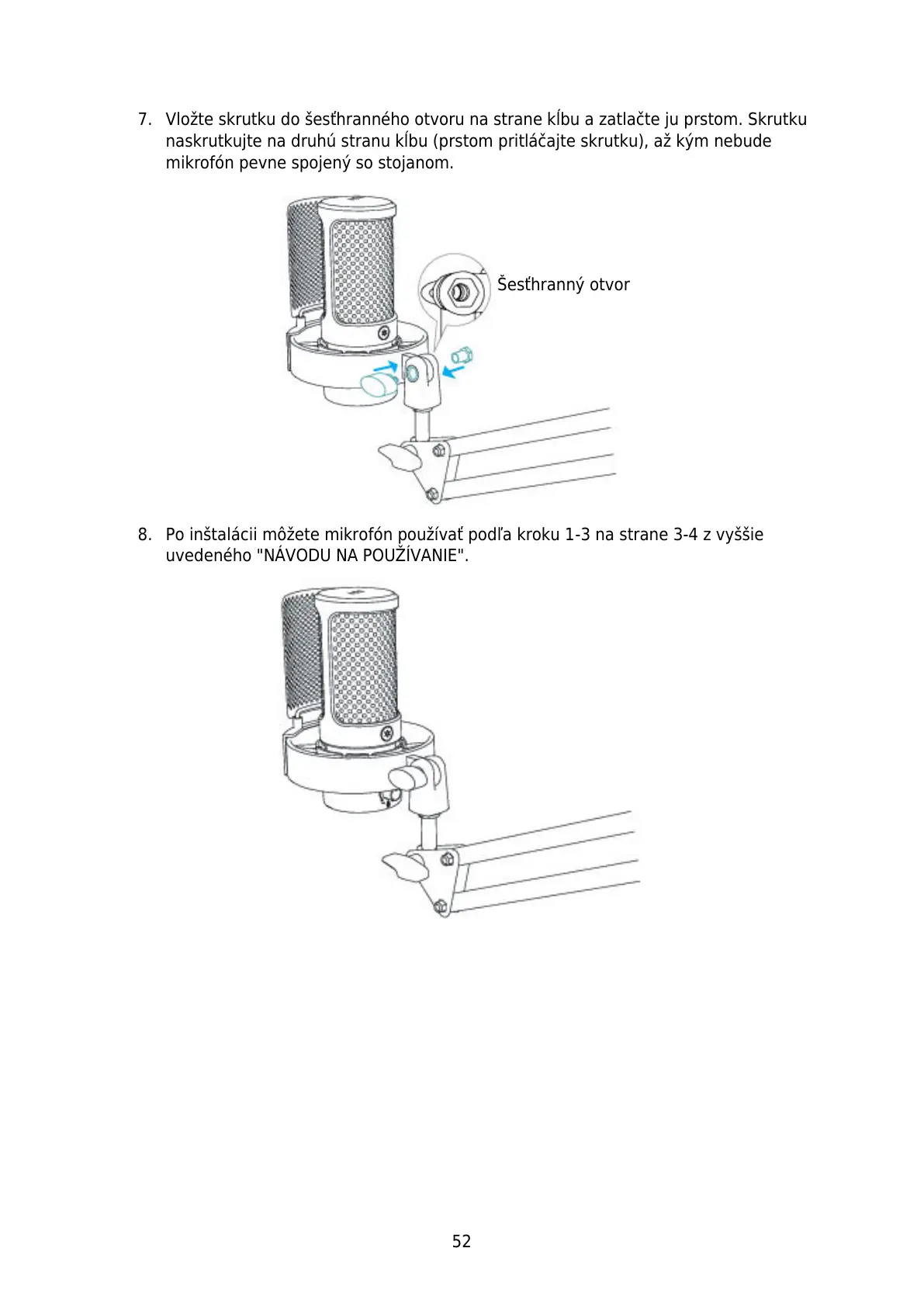 7. Vložte skrutku do šesťhranného otvoru na strane kĺbu a zatlačte ju prstom. Skrutku naskrutkujte na druhú stranu kĺbu (prstom pritláčajte skrutku), až kým nebude mikrofón pevne spojený so stojanom.

Šesťhranný otvor

8. Po inštalácii môžete mikrofón používať podľa kroku 1-3 na strane 3-4 z vyššie uvedeného "NÁVODU NA POUŽÍVANIE".

52