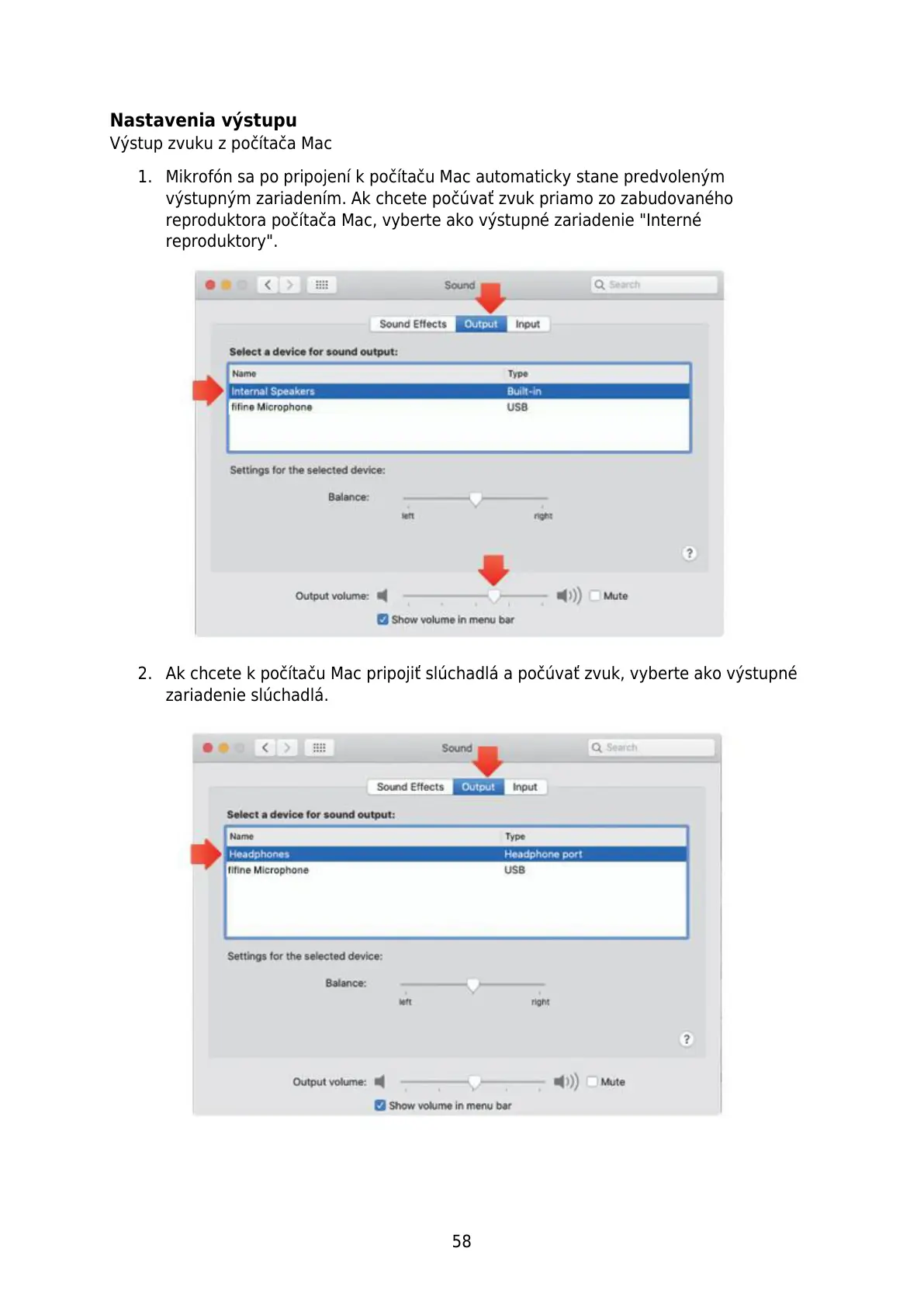 **Nastavenia výstupu**
Výstup zvuku z počítača Mac

1. Mikrofón sa po pripojení k počítaču Mac automaticky stane predvoleným výstupným zariadením. Ak chcete počúvať zvuk priamo zo zabudovaného reproduktora počítača Mac, vyberte ako výstupné zariadenie "Interné reproduktory".

Sound
Search
Sound Effects Output Input
Select a device for sound output:

| Name | Type |
|---|---|
| Internal Speakers | Built-in |
| fifine Microphone | USB |

Settings for the selected device:
Balance:
left right
?
Output volume: Mute
Show volume in menu bar

2. Ak chcete k počítaču Mac pripojiť slúchadlá a počúvať zvuk, vyberte ako výstupné zariadenie slúchadlá.

Sound
Search
Sound Effects Output Input
Select a device for sound output:

| Name | Type |
|---|---|
| Headphones | Headphone port |
| fifine Microphone | USB |

Settings for the selected device:
Balance:
left right
?
Output volume: Mute
Show volume in menu bar

58