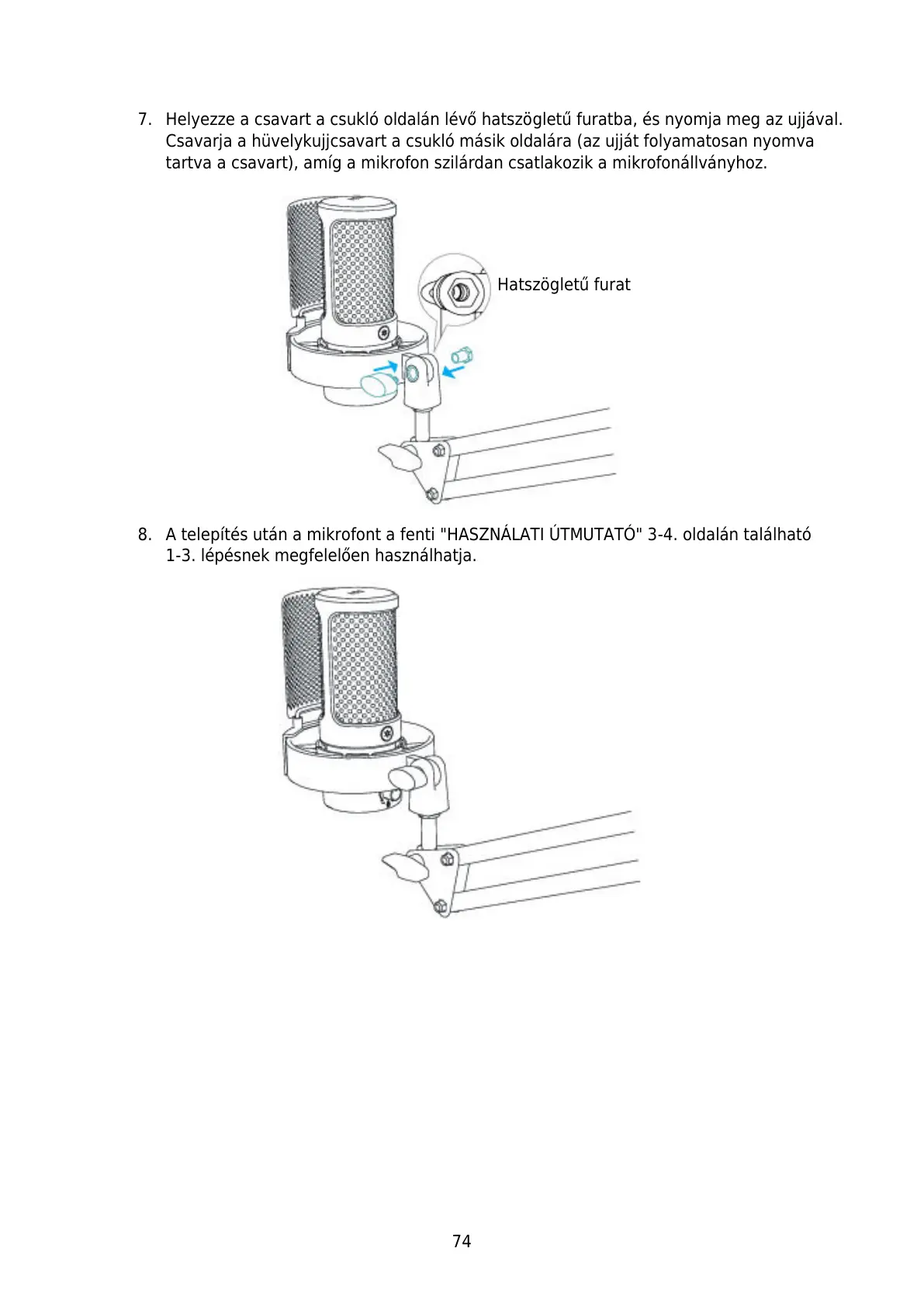 7. Helyezze a csavart a csukló oldalán lévő hatszögletű furatba, és nyomja meg az ujjával. Csavarja a hüvelykujjcsavart a csukló másik oldalára (az ujját folyamatosan nyomva tartva a csavart), amíg a mikrofon szilárdan csatlakozik a mikrofonállványhoz.

Hatszögletű furat

8. A telepítés után a mikrofont a fenti "HASZNÁLATI ÚTMUTATÓ" 3-4. oldalán található 1-3. lépésnek megfelelően használhatja.

74