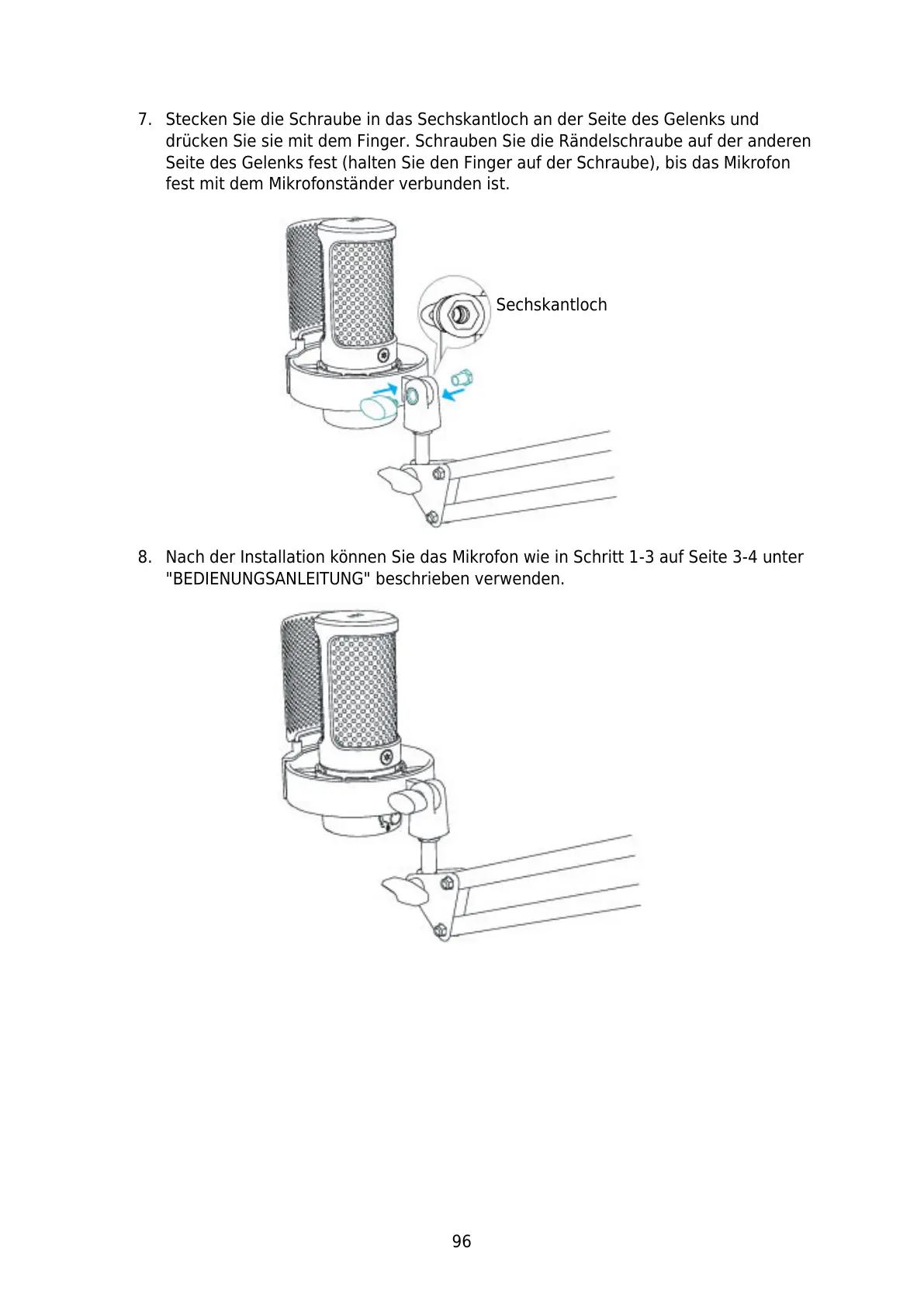 7. Stecken Sie die Schraube in das Sechskantloch an der Seite des Gelenks und drücken Sie sie mit dem Finger. Schrauben Sie die Rändelschraube auf der anderen Seite des Gelenks fest (halten Sie den Finger auf der Schraube), bis das Mikrofon fest mit dem Mikrofonständer verbunden ist.

Sechskantloch

8. Nach der Installation können Sie das Mikrofon wie in Schritt 1-3 auf Seite 3-4 unter "BEDIENUNGSANLEITUNG" beschrieben verwenden.

96