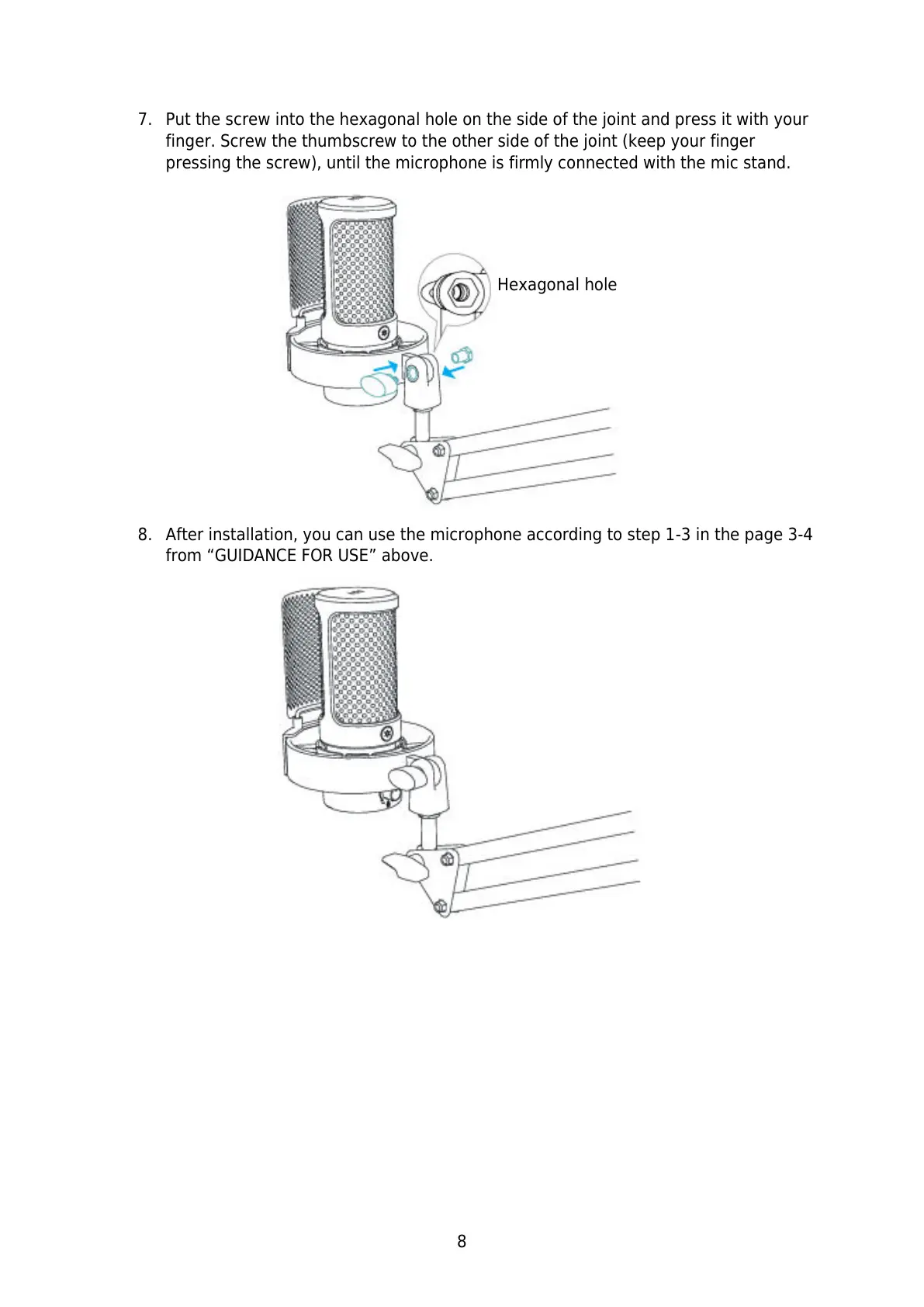 7. Put the screw into the hexagonal hole on the side of the joint and press it with your finger. Screw the thumbscrew to the other side of the joint (keep your finger pressing the screw), until the microphone is firmly connected with the mic stand.

Hexagonal hole

8. After installation, you can use the microphone according to step 1-3 in the page 3-4 from “GUIDANCE FOR USE” above.

8