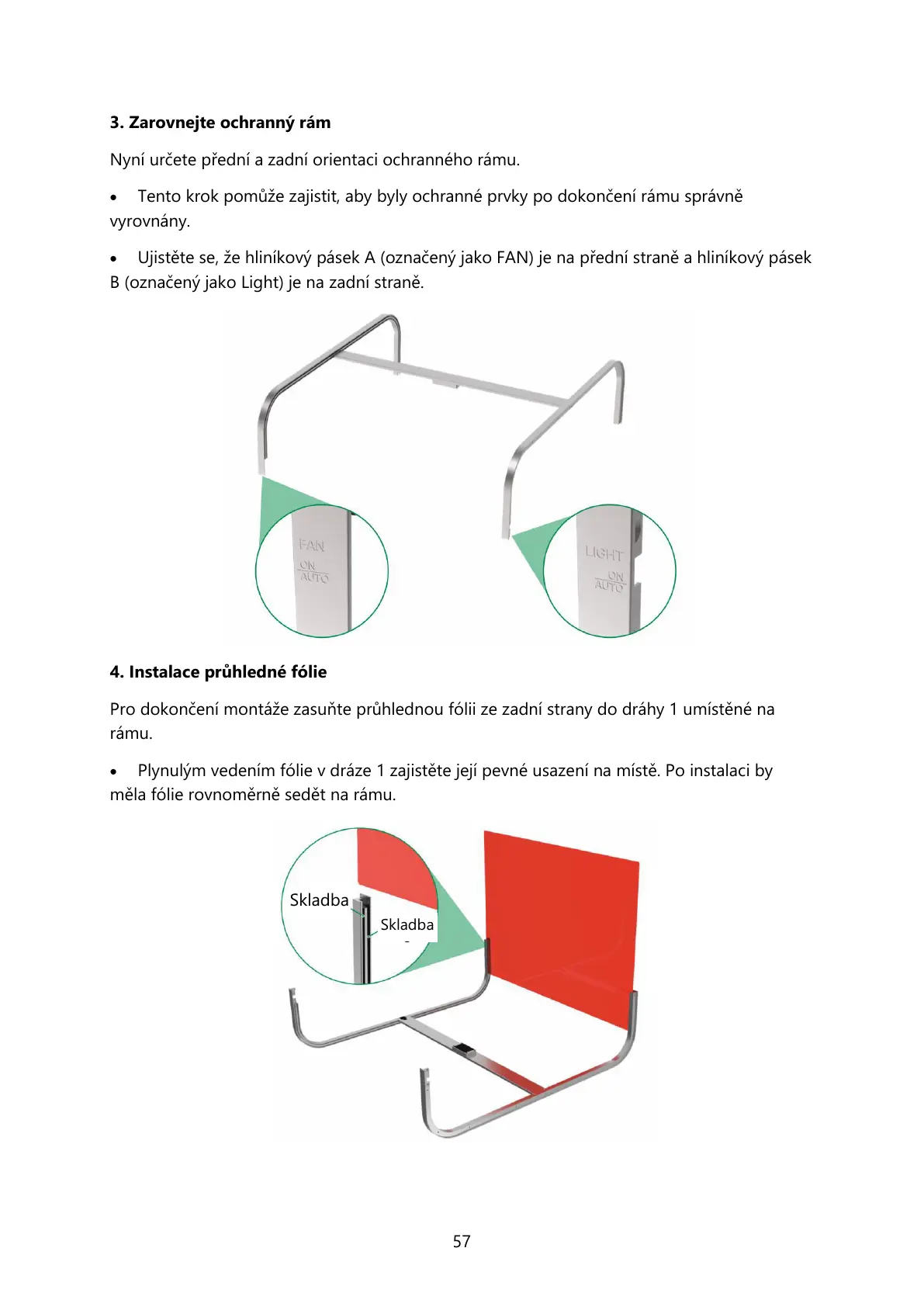 **3. Zarovnejte ochranný rám**

Nyní určete přední a zadní orientaci ochranného rámu.

• Tento krok pomůže zajistit, aby byly ochranné prvky po dokončení rámu správně vyrovnány.

• Ujistěte se, že hliníkový pásek A (označený jako FAN) je na přední straně a hliníkový pásek B (označený jako Light) je na zadní straně.

FAN
ON
AUTO

LIGHT
ON
AUTO

**4. Instalace průhledné fólie**

Pro dokončení montáže zasuňte průhlednou fólii ze zadní strany do dráhy 1 umístěné na rámu.

• Plynulým vedením fólie v dráze 1 zajistěte její pevné usazení na místě. Po instalaci by měla fólie rovnoměrně sedět na rámu.

Skladba
Skladba
-

57