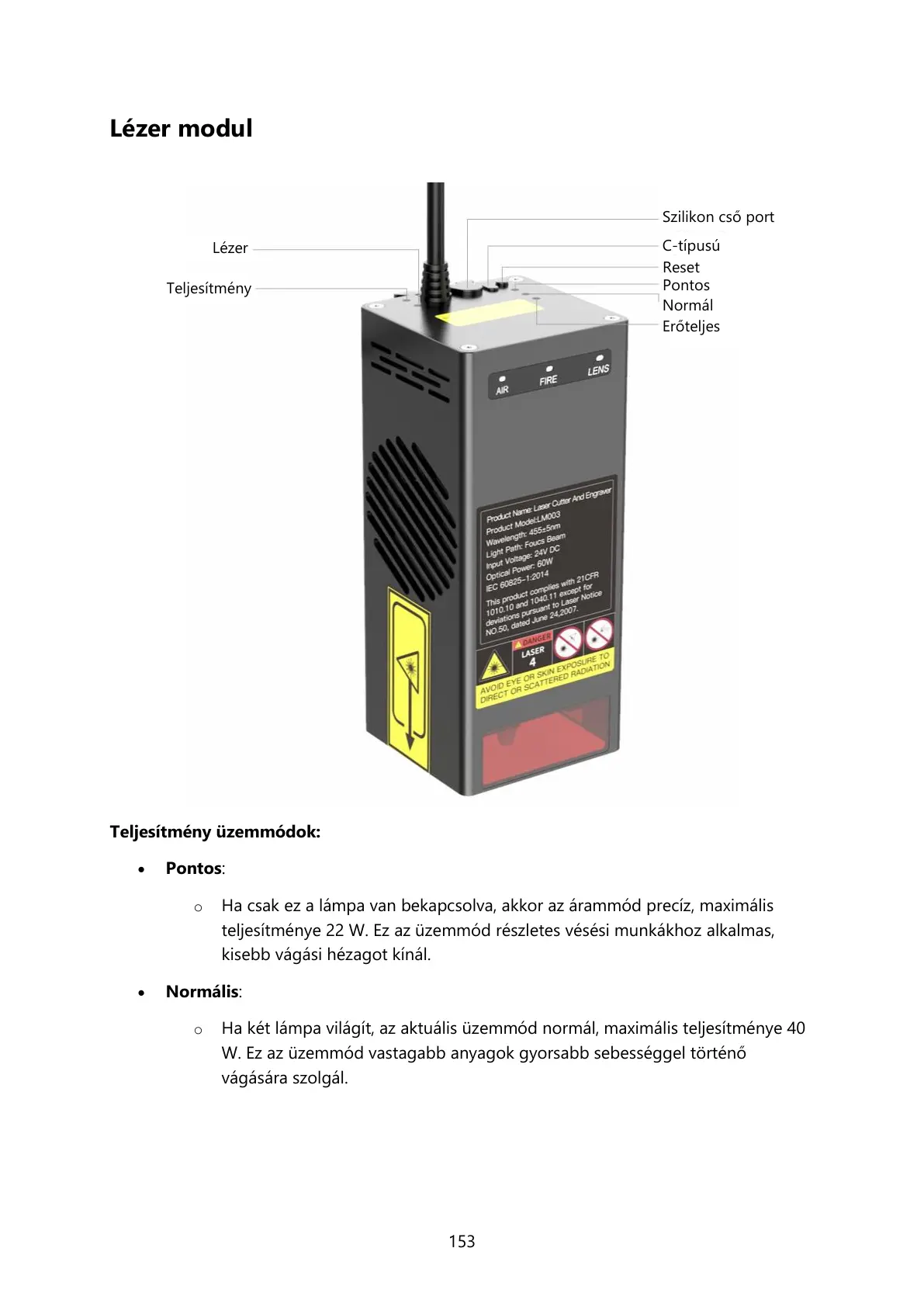 Lézer modul

Lézer

Teljesítmény

Szilikon cső port

C-típusú

Reset

Pontos

Normál

Erőteljes

AIR FIRE LENS

Product Name: Laser Cutter And Engraver
Product Model:LM003
Wavelength: 455±5nm
Light Path: Foucs Beam
Input Voltage: 24V DC
Optical Power: 60W
IEC 60825-1:2014
This product complies with 21CFR 1010.10 and 1040.11 except for deviations pursuant to Laser Notice NO.50, dated June 24,2007.

DANGER
LASER
4

AVOID EYE OR SKIN EXPOSURE TO DIRECT OR SCATTERED RADIATION

Teljesítmény üzemmódok:

• Pontos:

o Ha csak ez a lámpa van bekapcsolva, akkor az árammód precíz, maximális teljesítménye 22 W. Ez az üzemmód részletes vésési munkákhoz alkalmas, kisebb vágási hézagot kínál.

• Normális:

o Ha két lámpa világít, az aktuális üzemmód normál, maximális teljesítménye 40 W. Ez az üzemmód vastagabb anyagok gyorsabb sebességgel történő vágására szolgál.

153