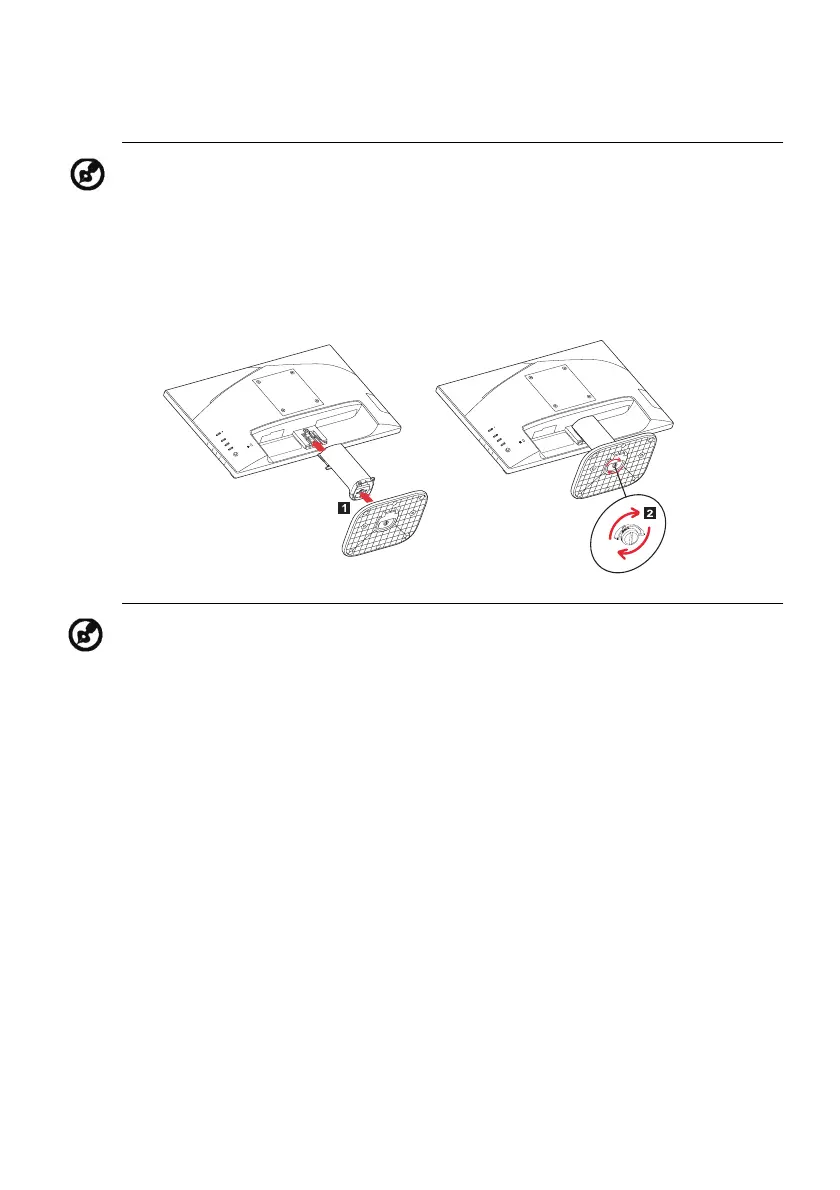 1

2