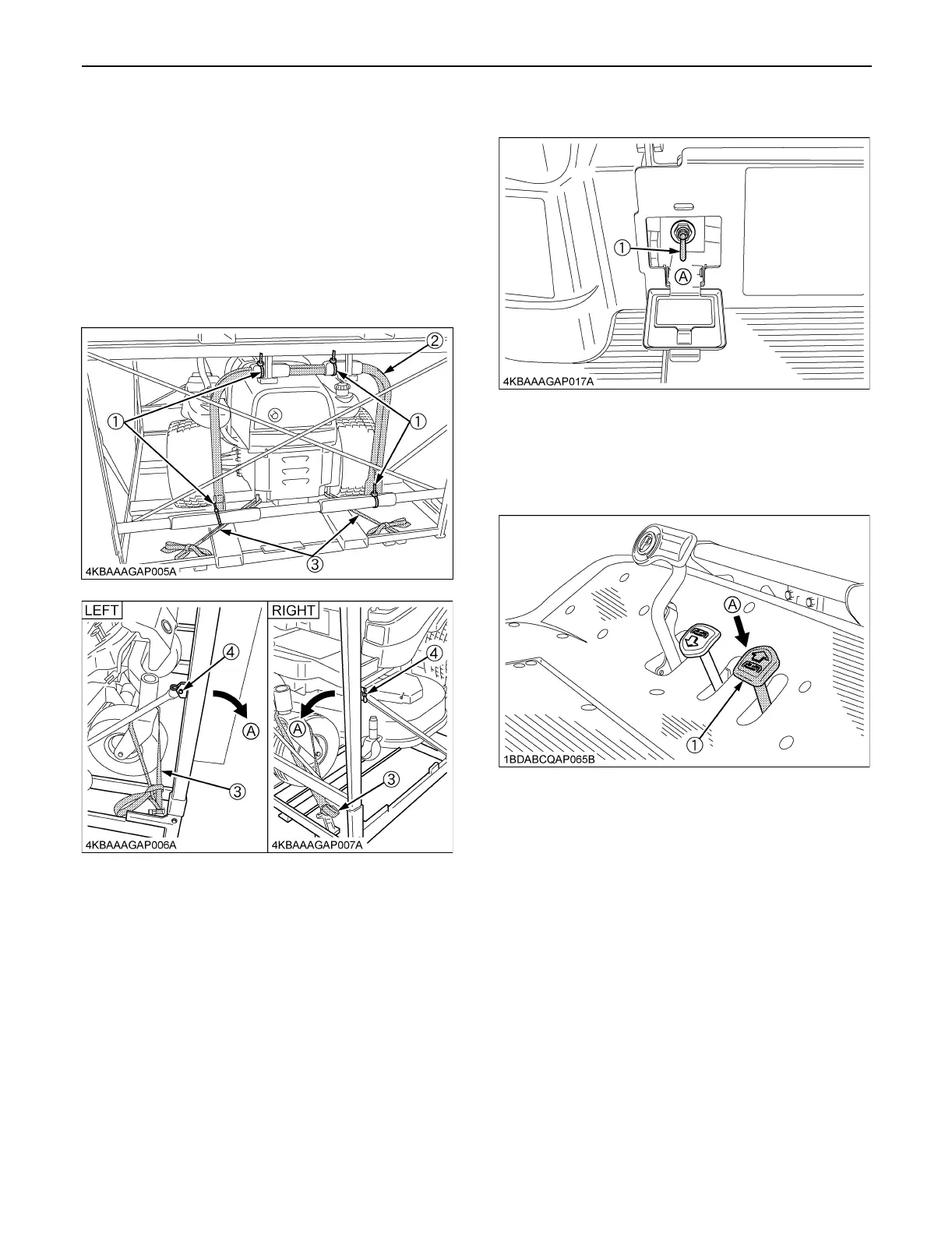 2
1
1
3
4KBAAAGAP005A

LEFT
4
A
3
4KBAAAGAP006A

RIGHT
4
A
3
4KBAAAGAP007A

1
A
4KBAAAGAP017A

A
1
1BDABCQAP065B