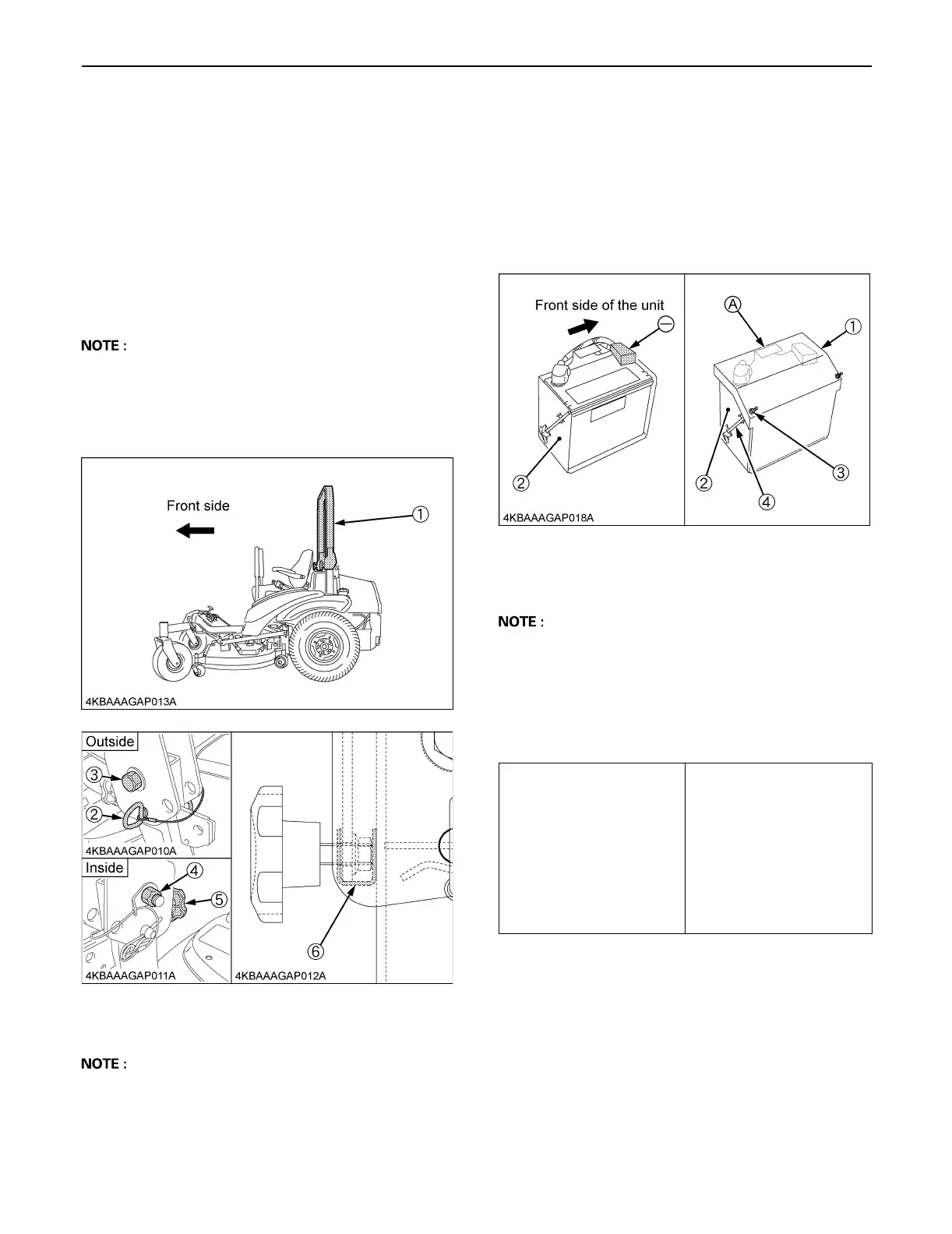 NOTE :

Front side

①

4KBAAAGAP013A

Outside

③

②

4KBAAAGAP010A

Inside

④

⑤

4KBAAAGAP011A

⑥

4KBAAAGAP012A

NOTE :

Front side of the unit

⊖

②

4KBAAAGAP018A

Ⓐ

①

②

③

④

NOTE :