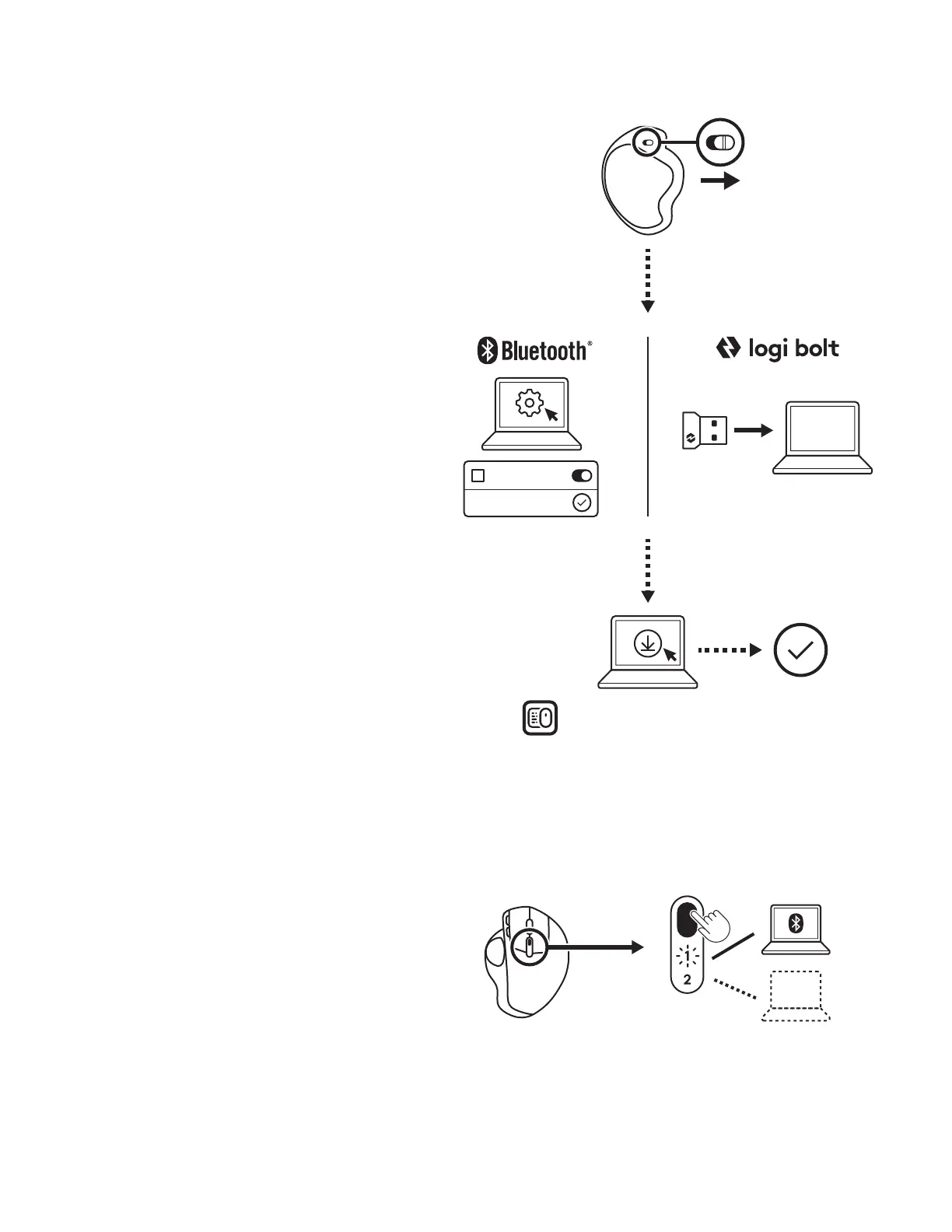 Bluetooth®

logi bolt

1

2