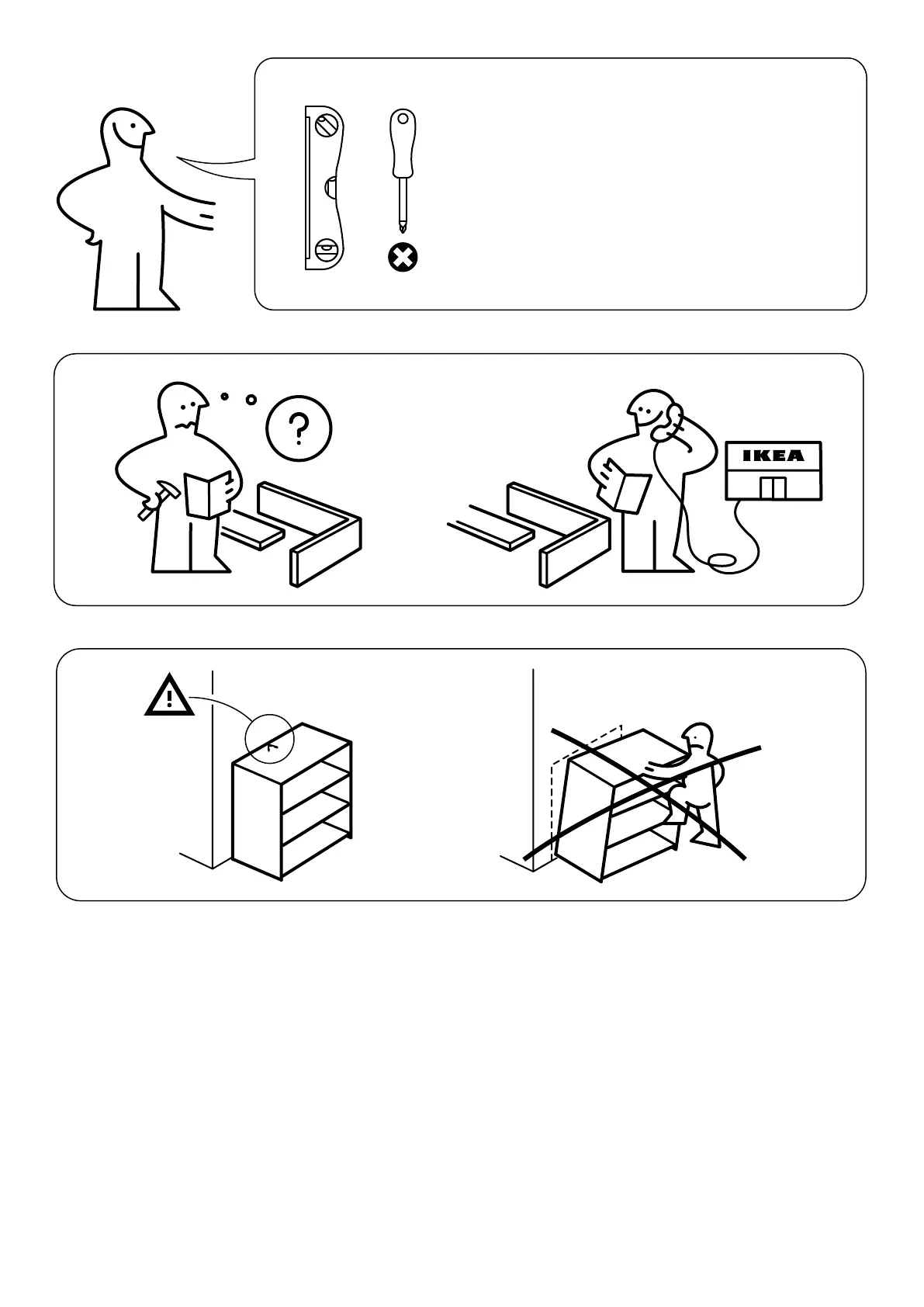 ?

IKEA

!