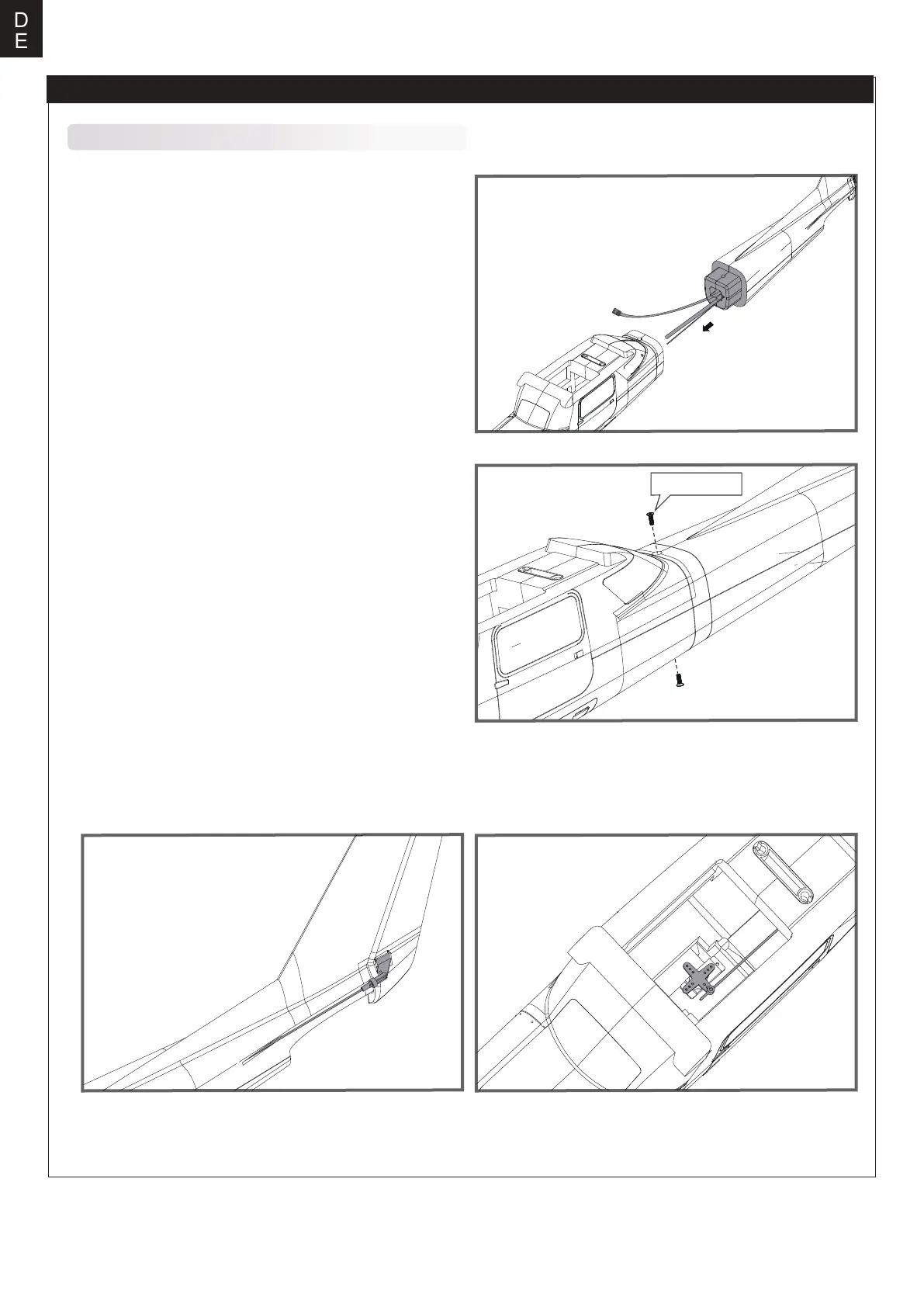 D
E