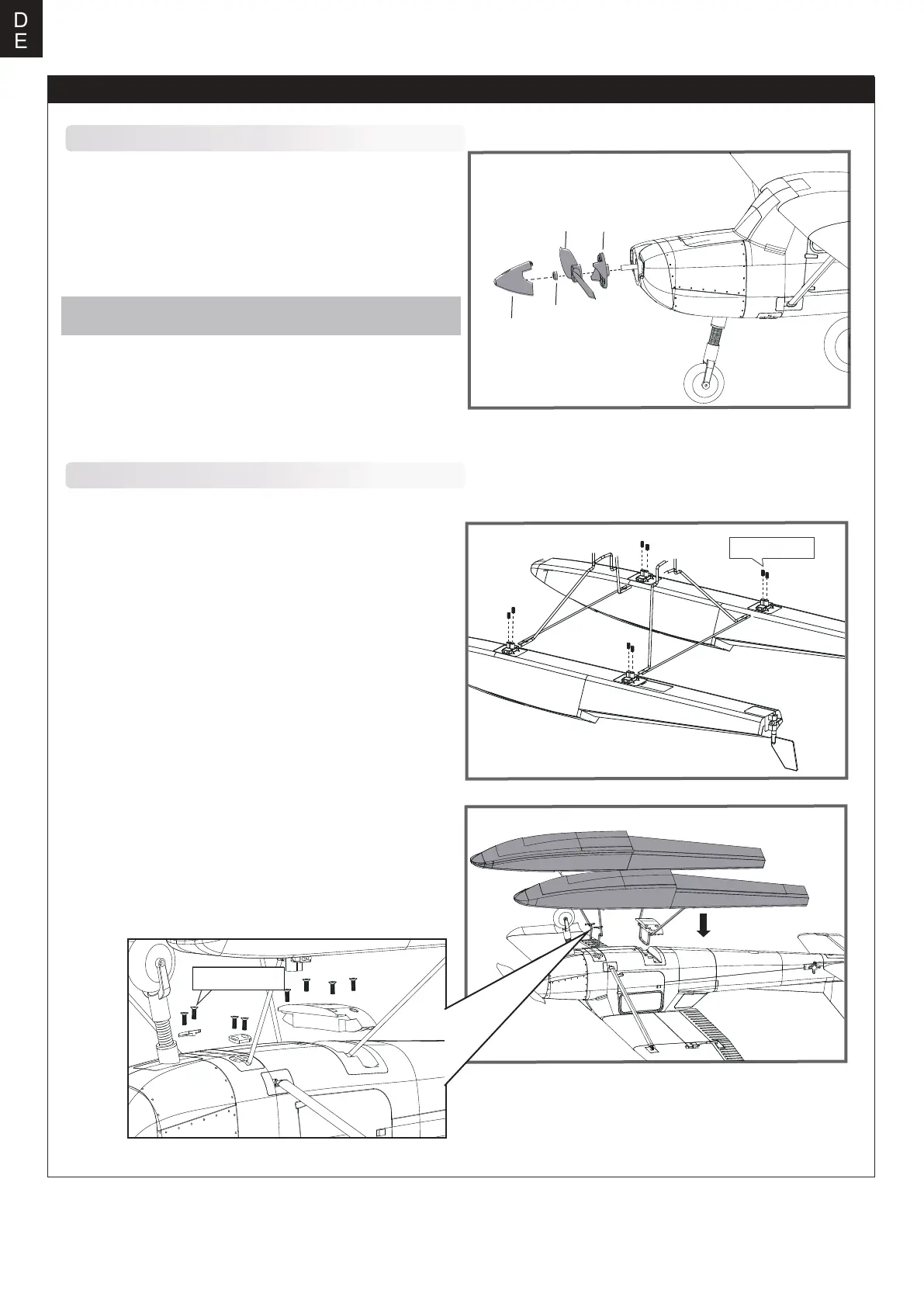 D
E