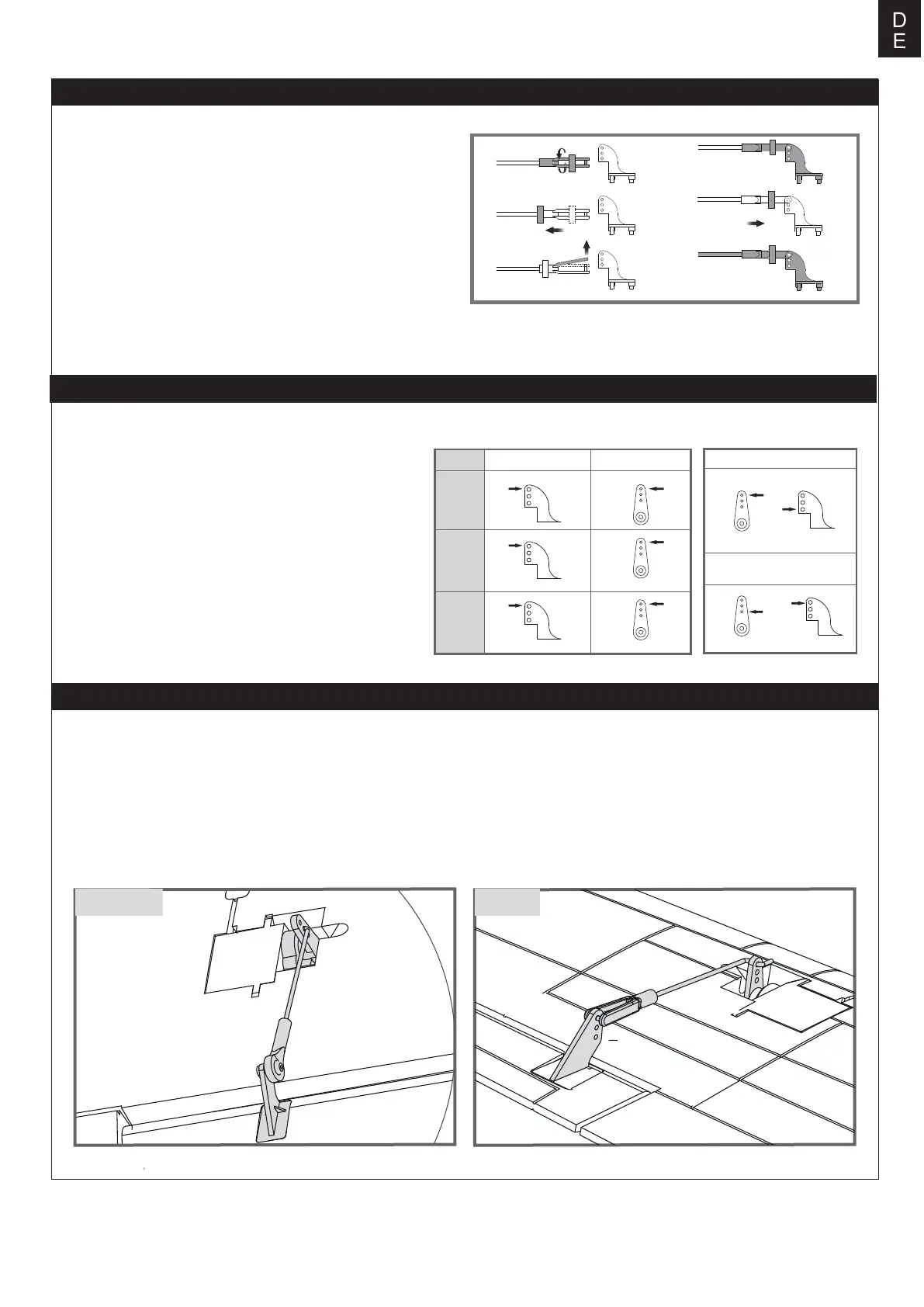 D
E