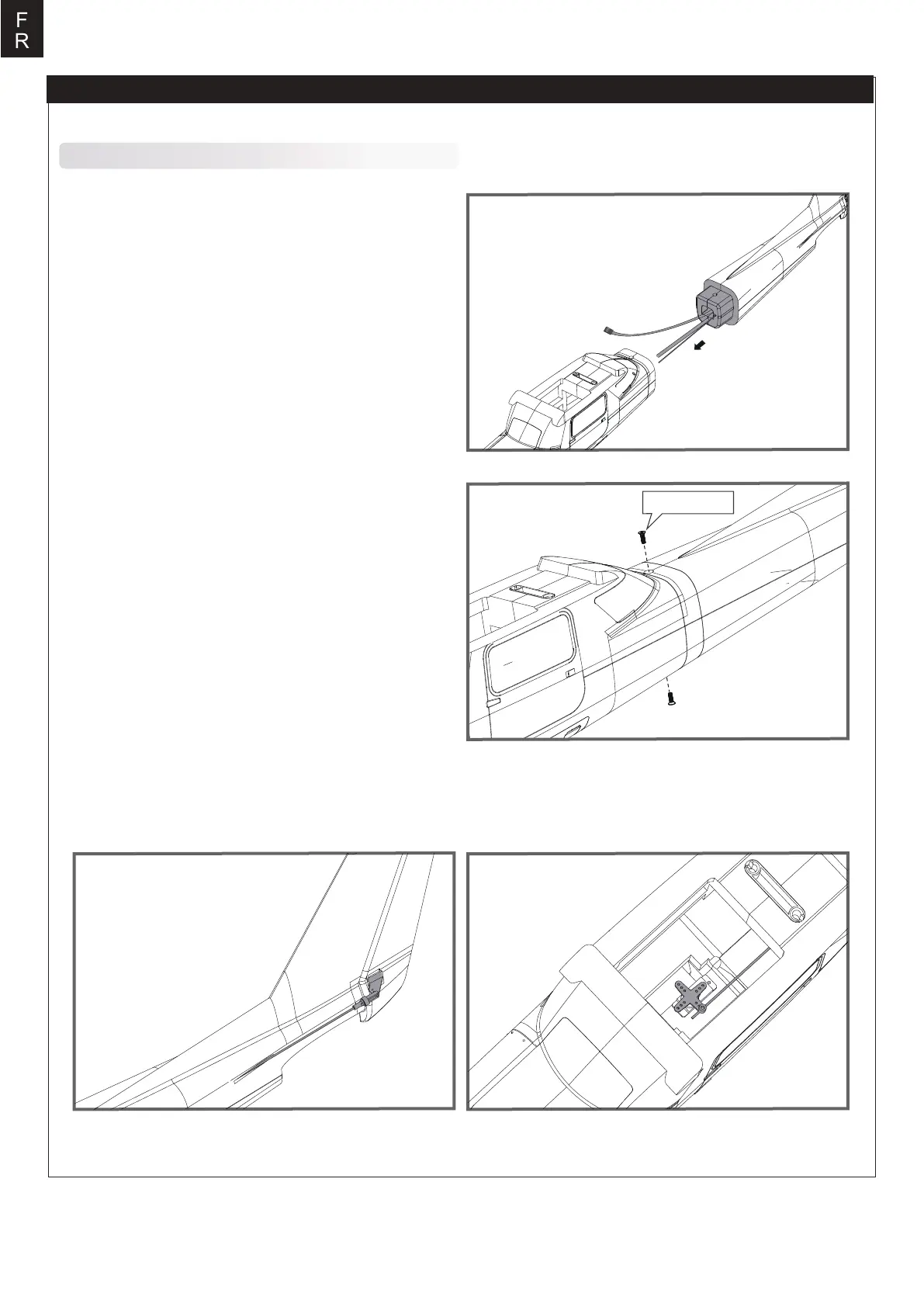 F
R