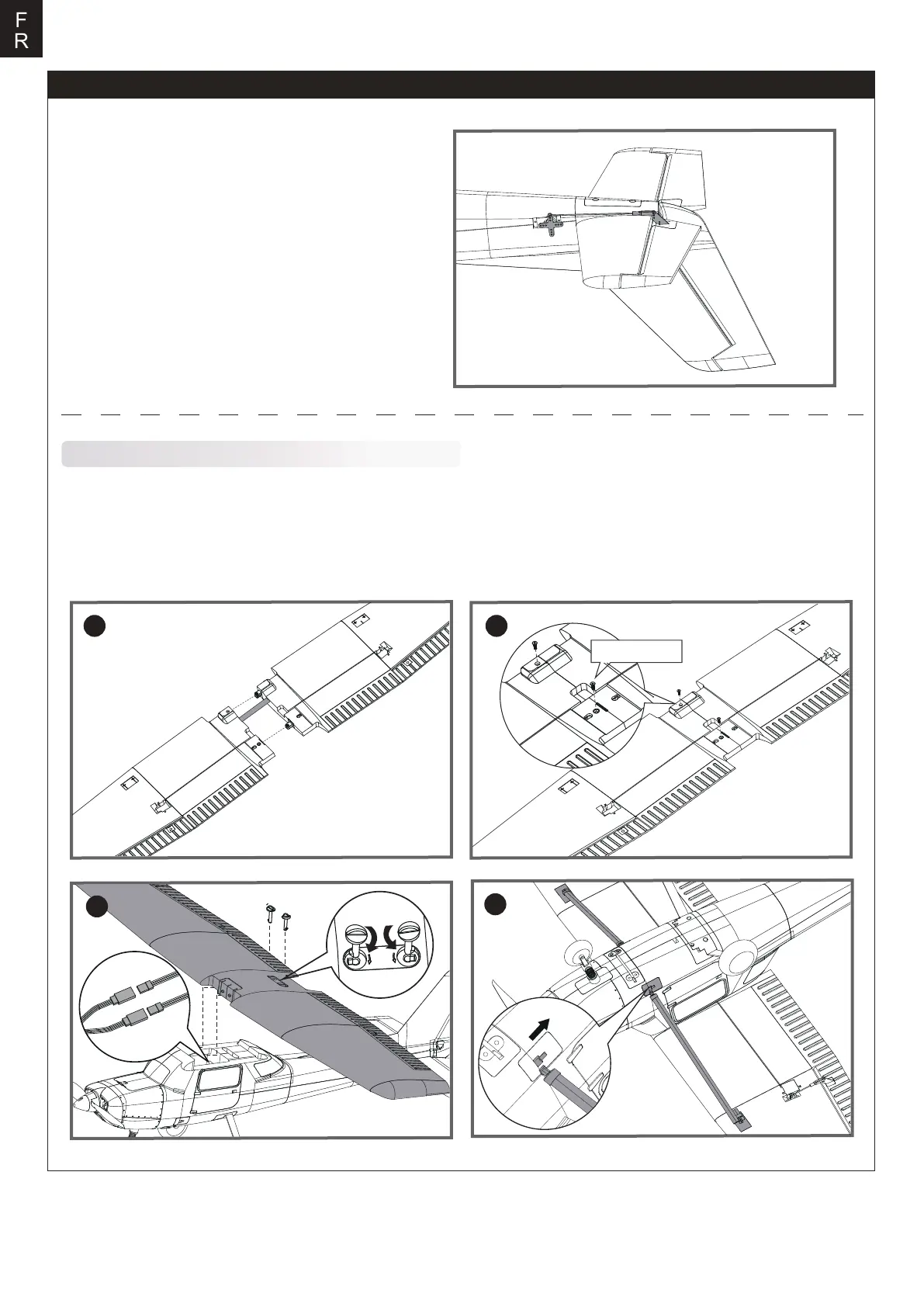 F
R