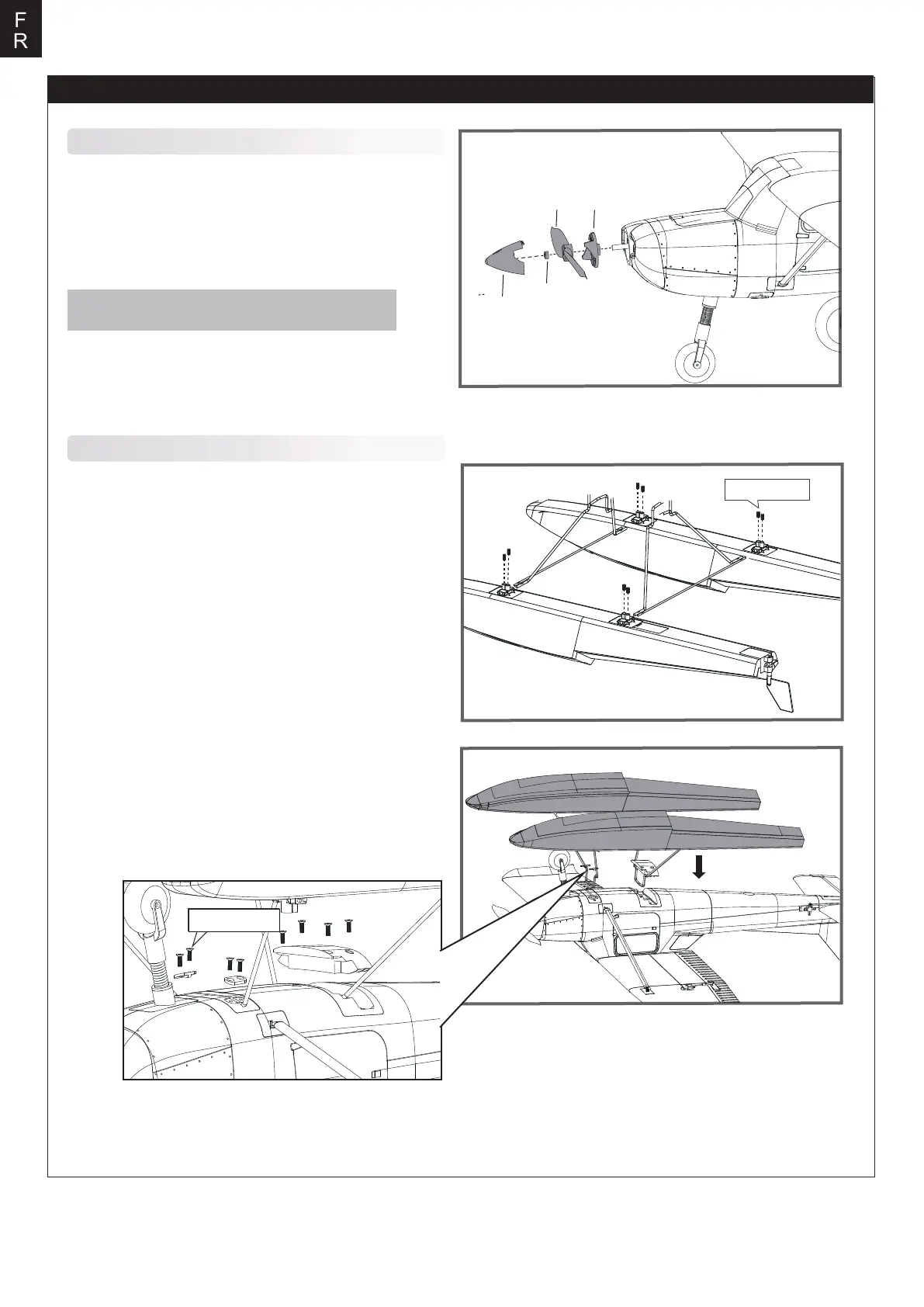 F
R