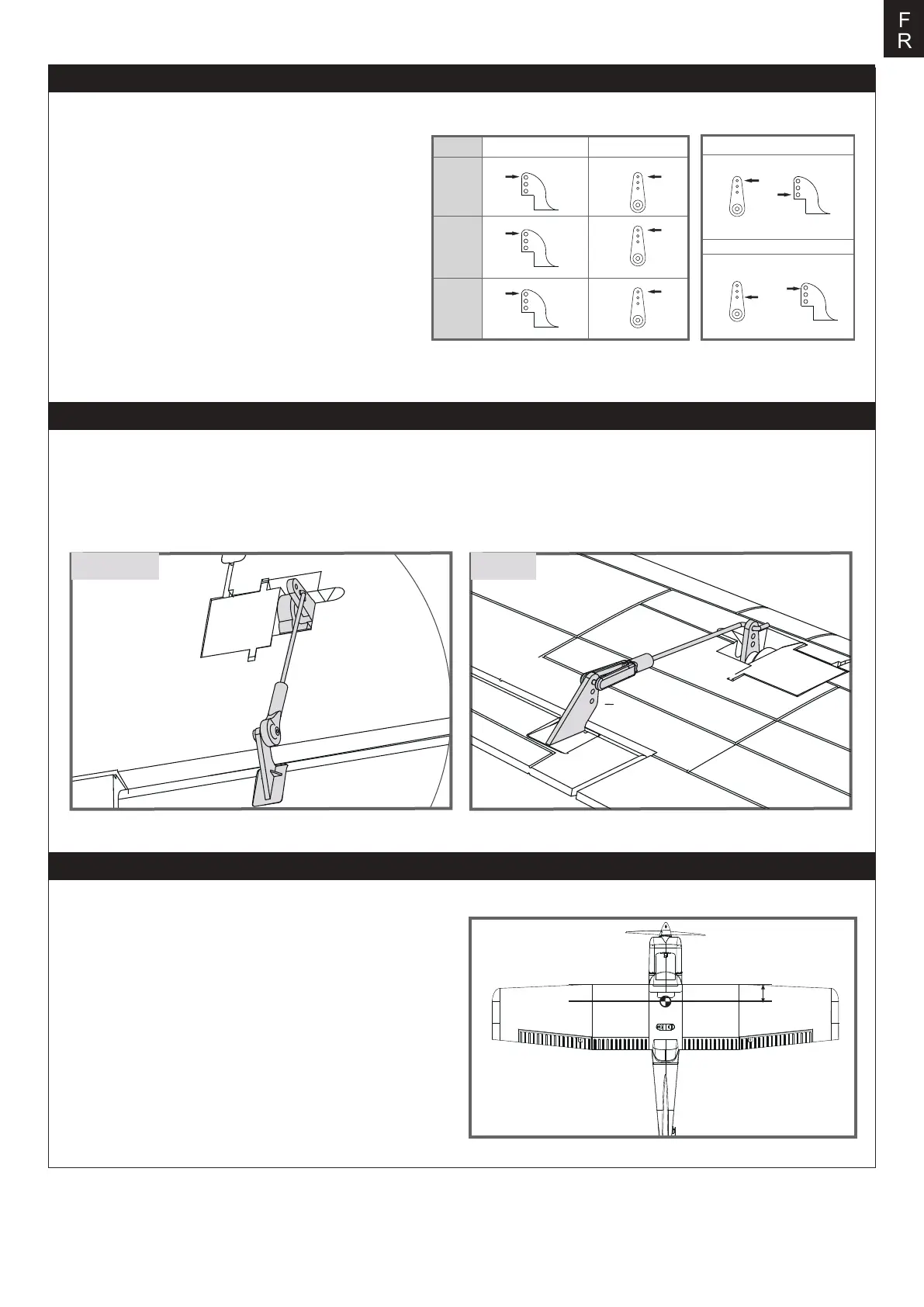 F
R