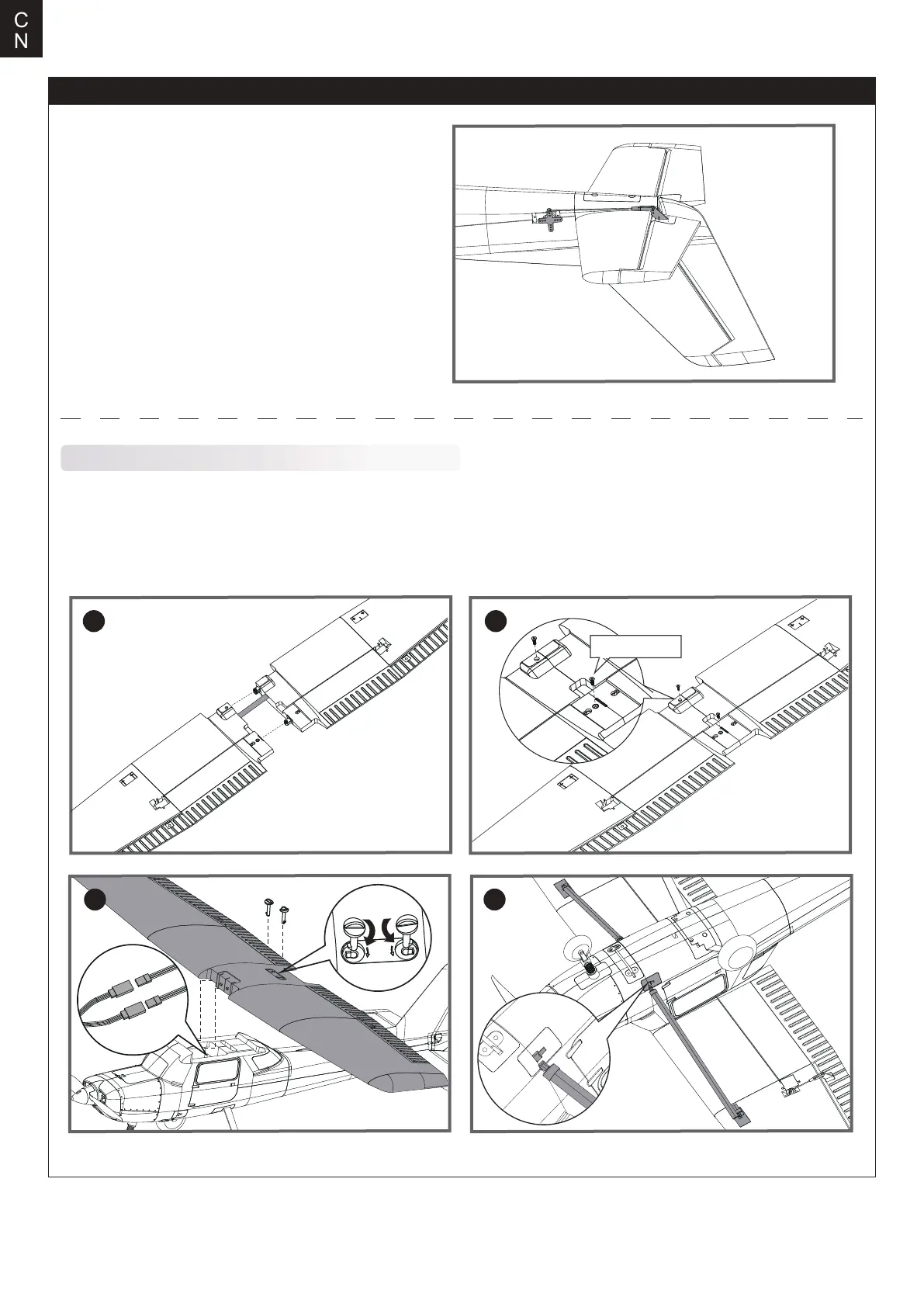 C
N