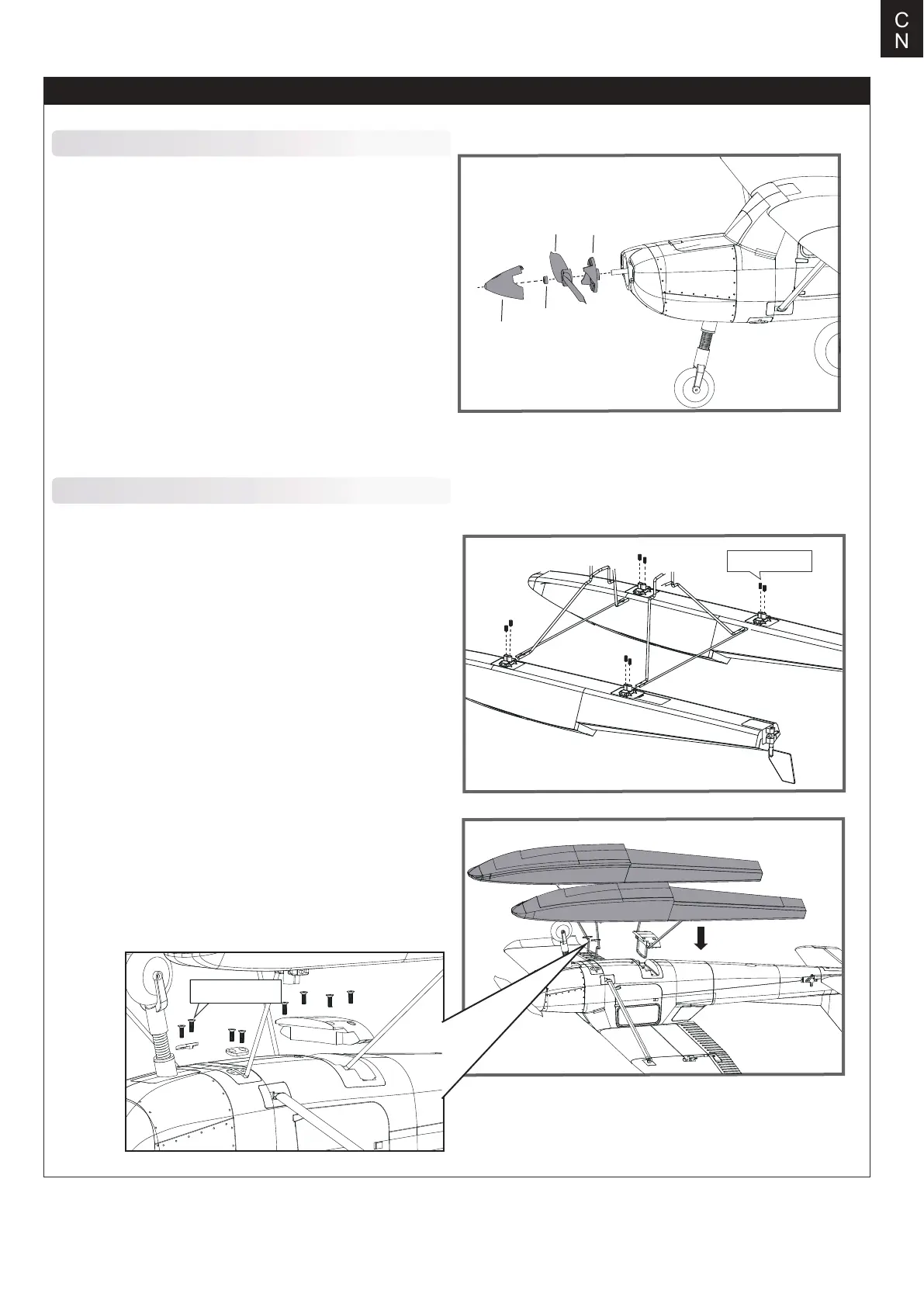 C
N