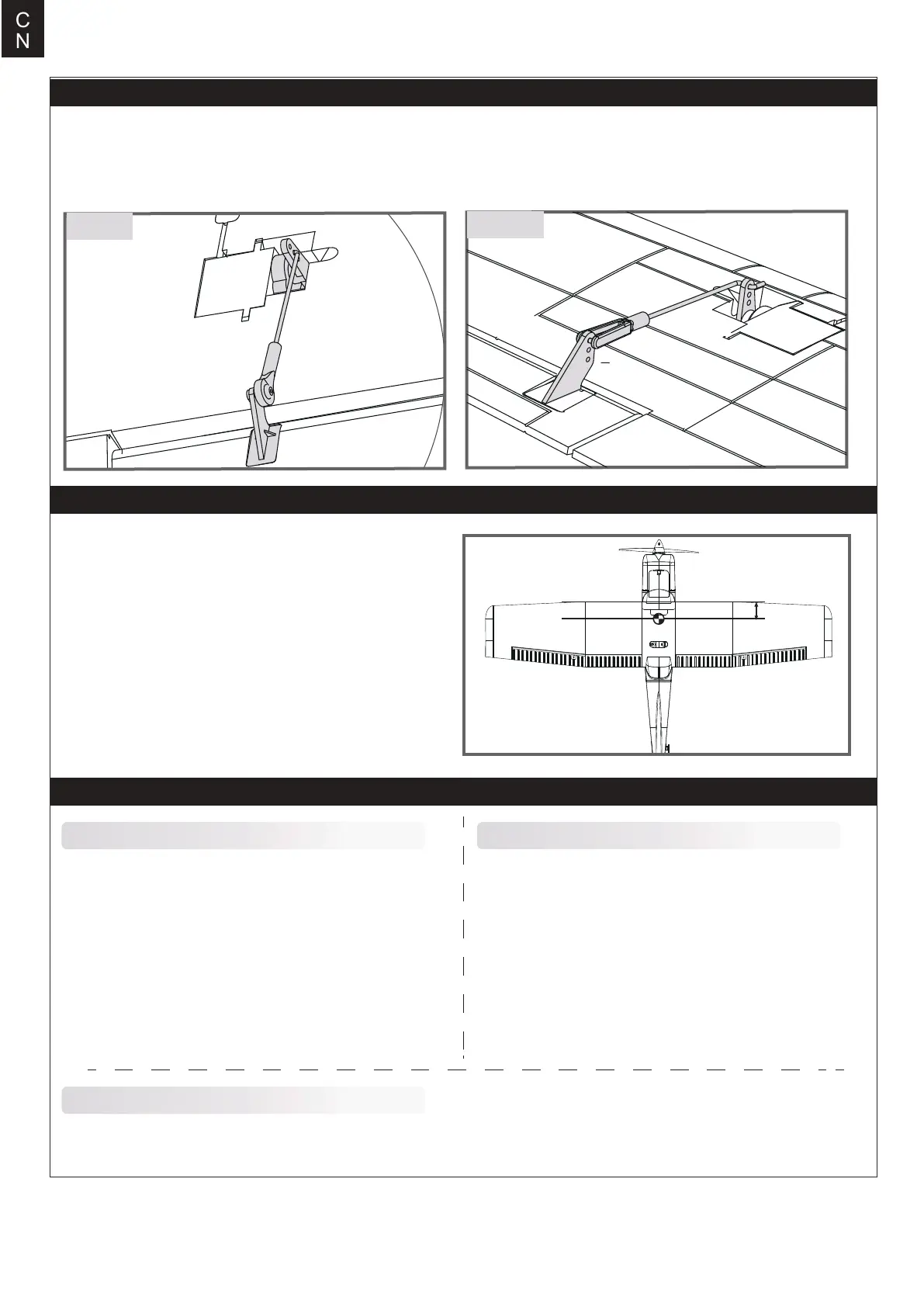 C
N