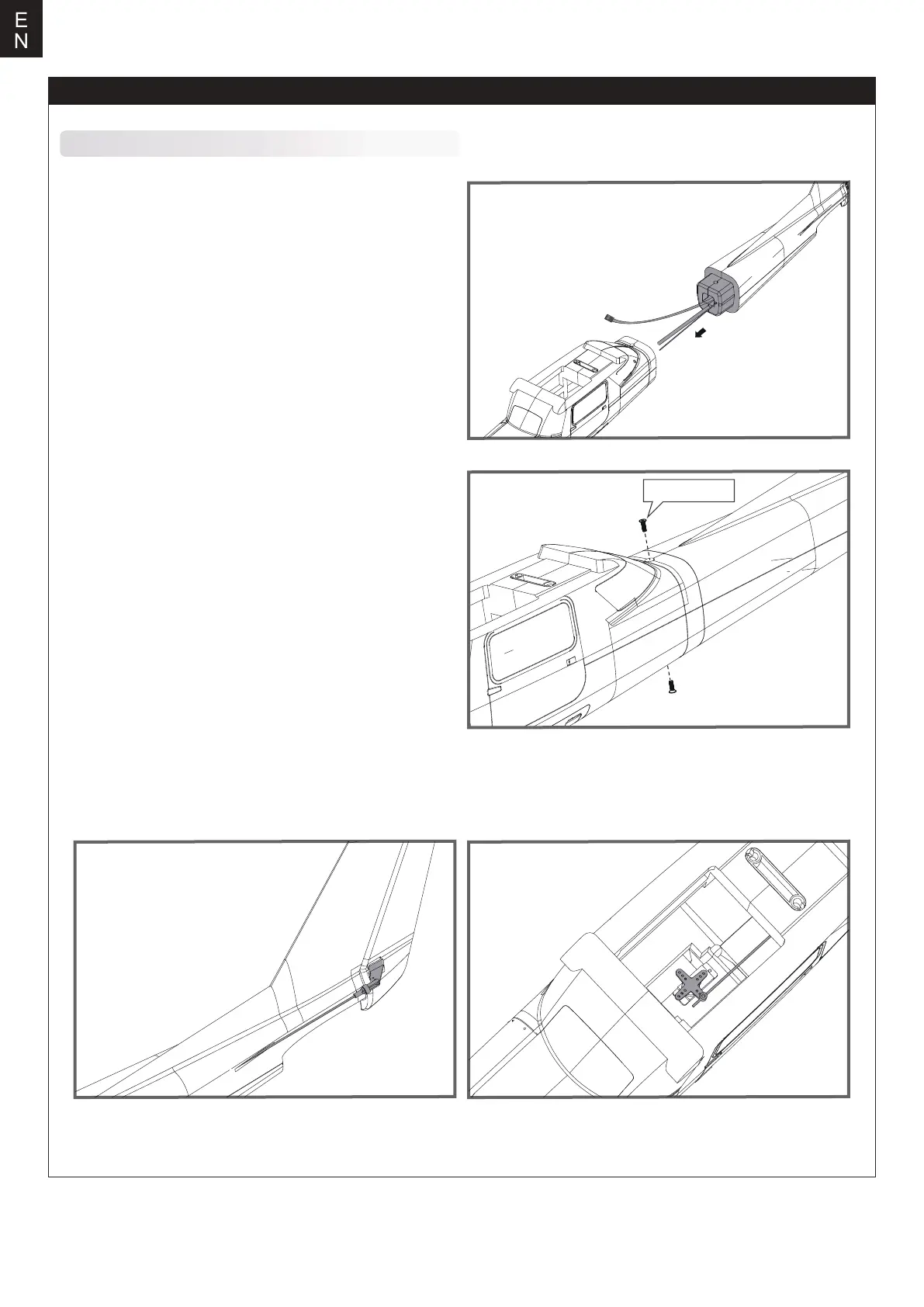 E
N