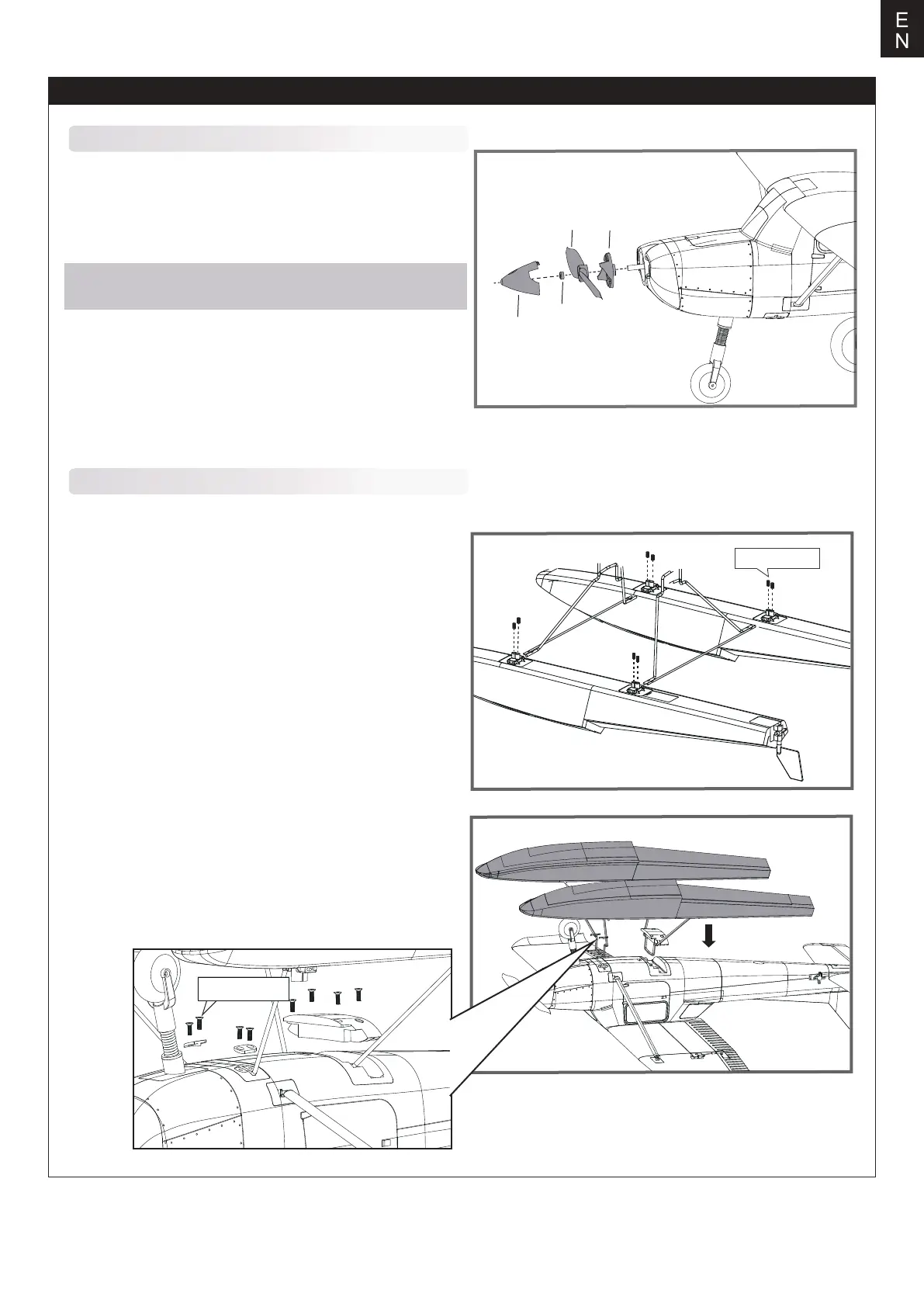 E
N