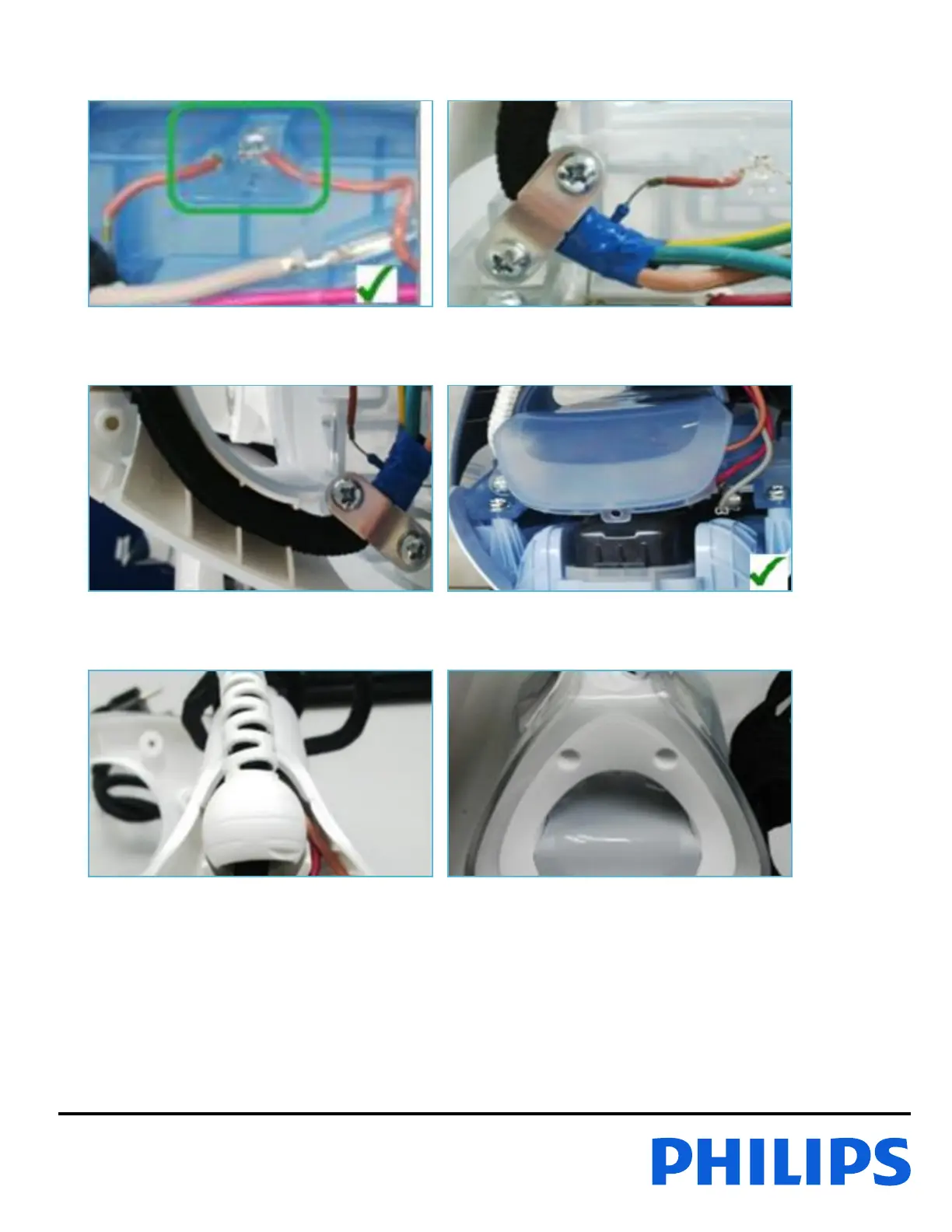 PHILIPS