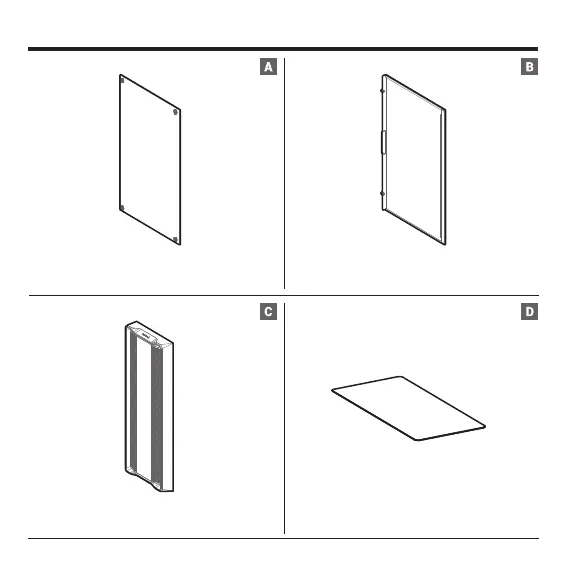 A

B

C

D