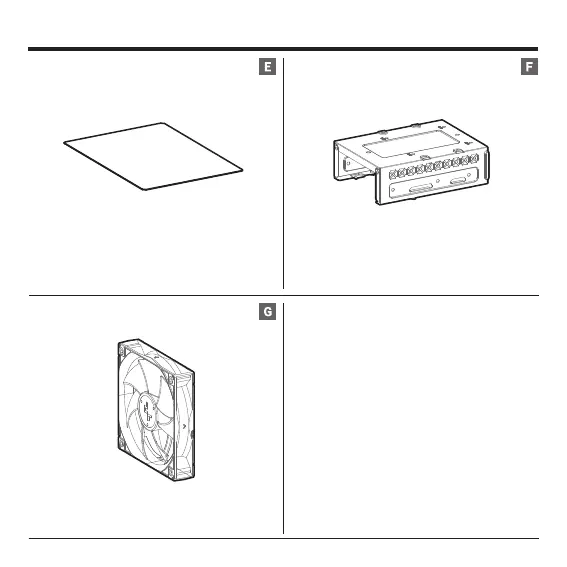 E

F

G