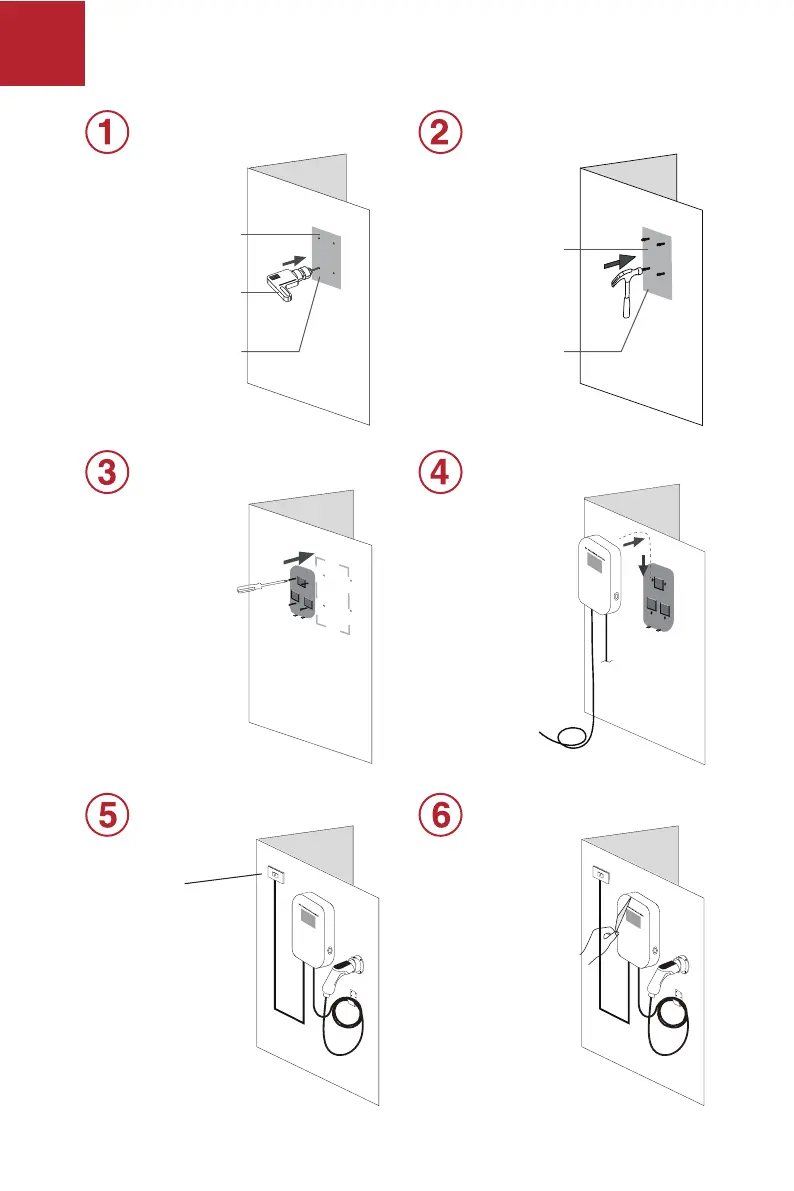 1

2

3

4

5

6