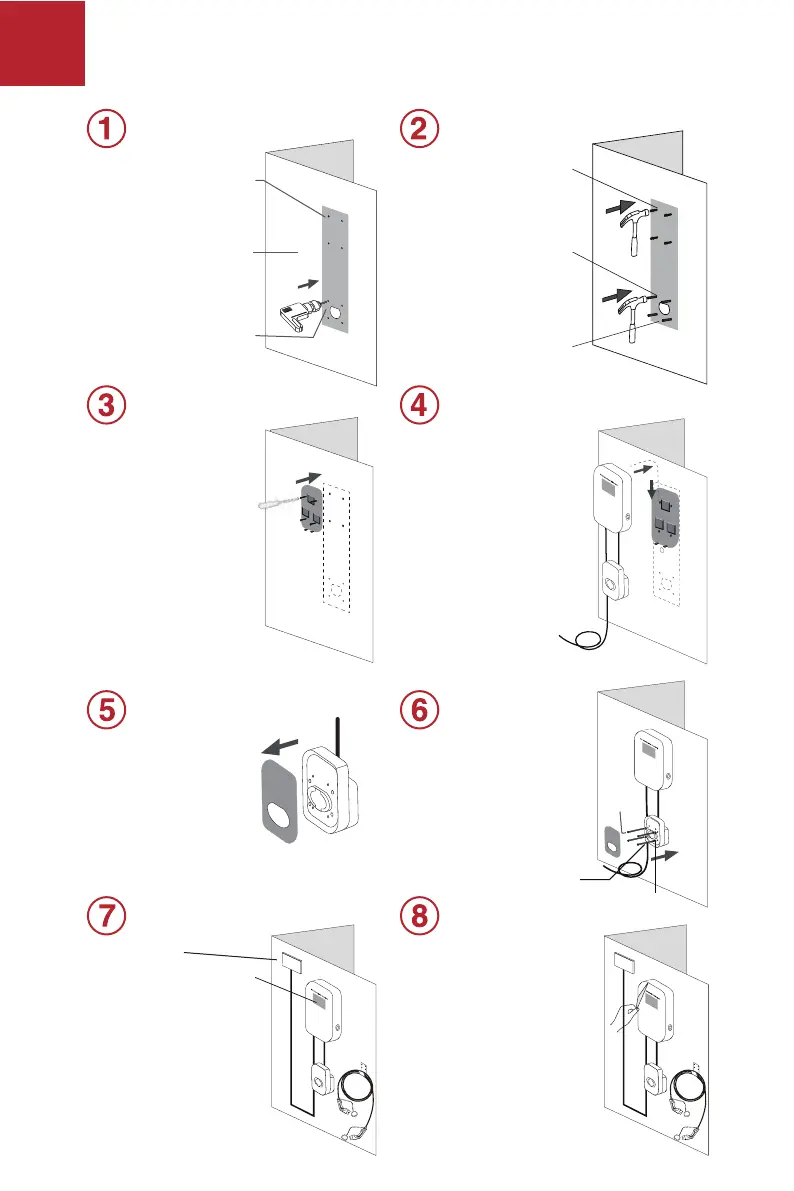 1

2

3

4

5

6

7

8