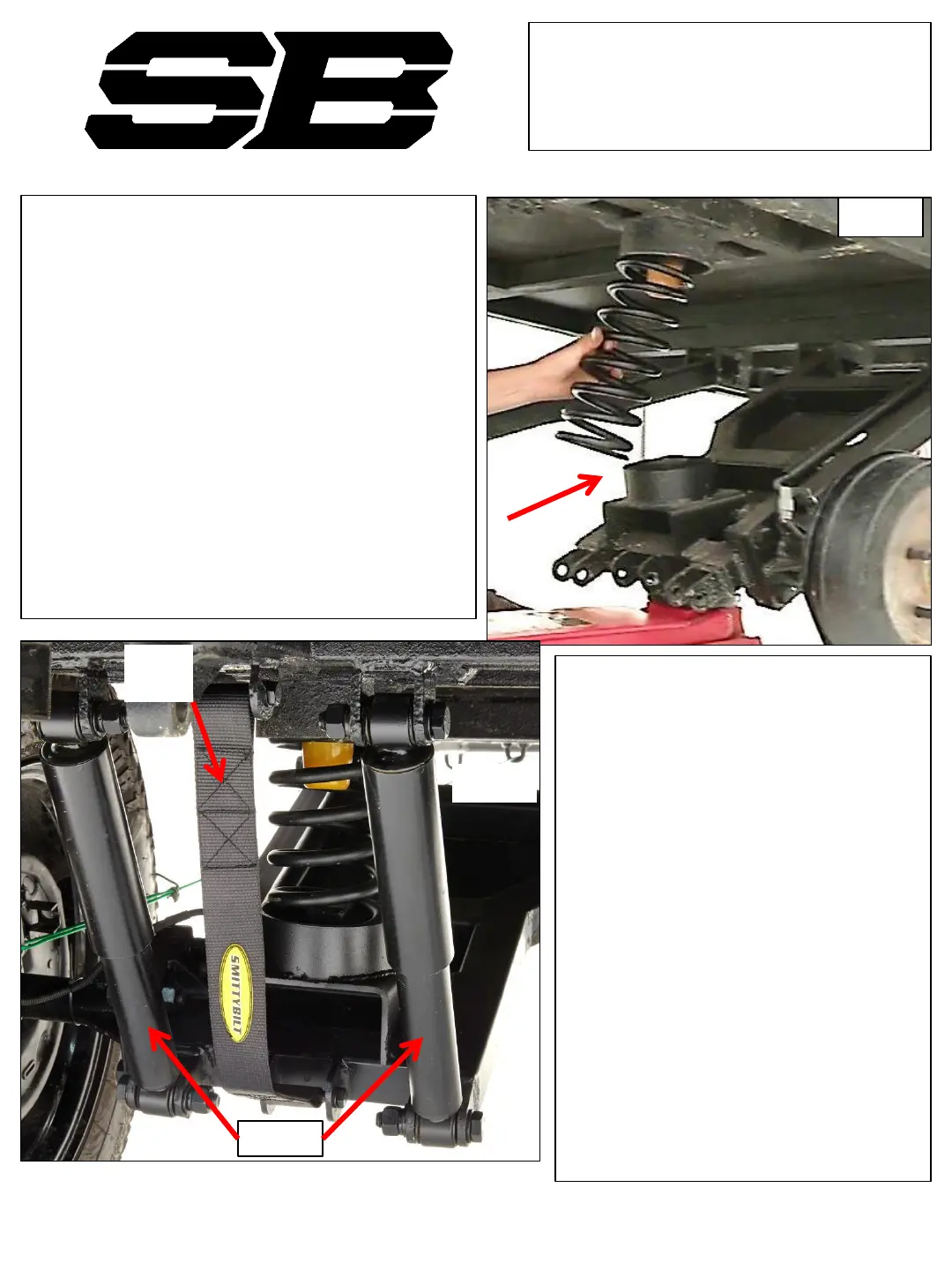 SB

SMITTYBILT