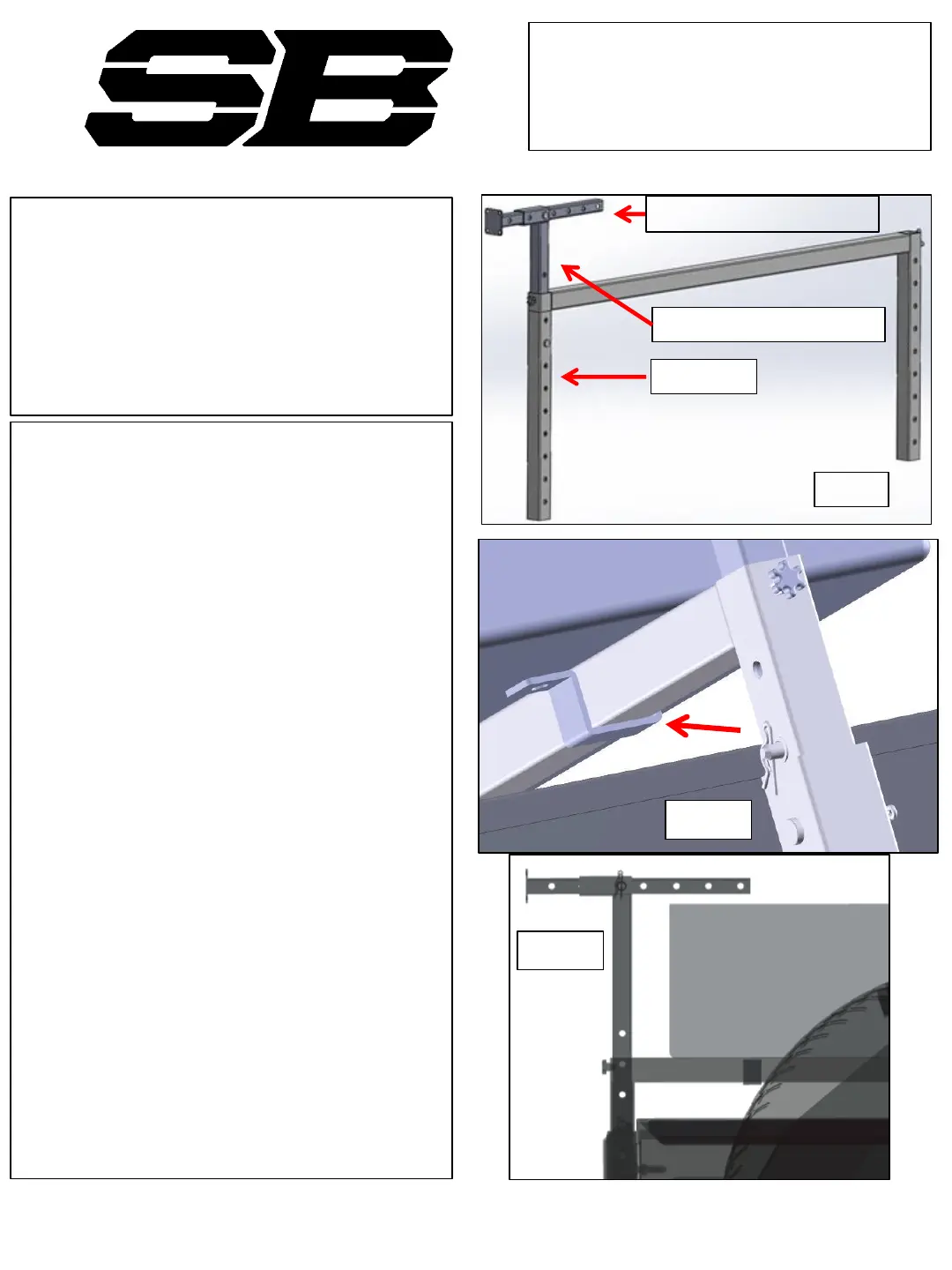 SB