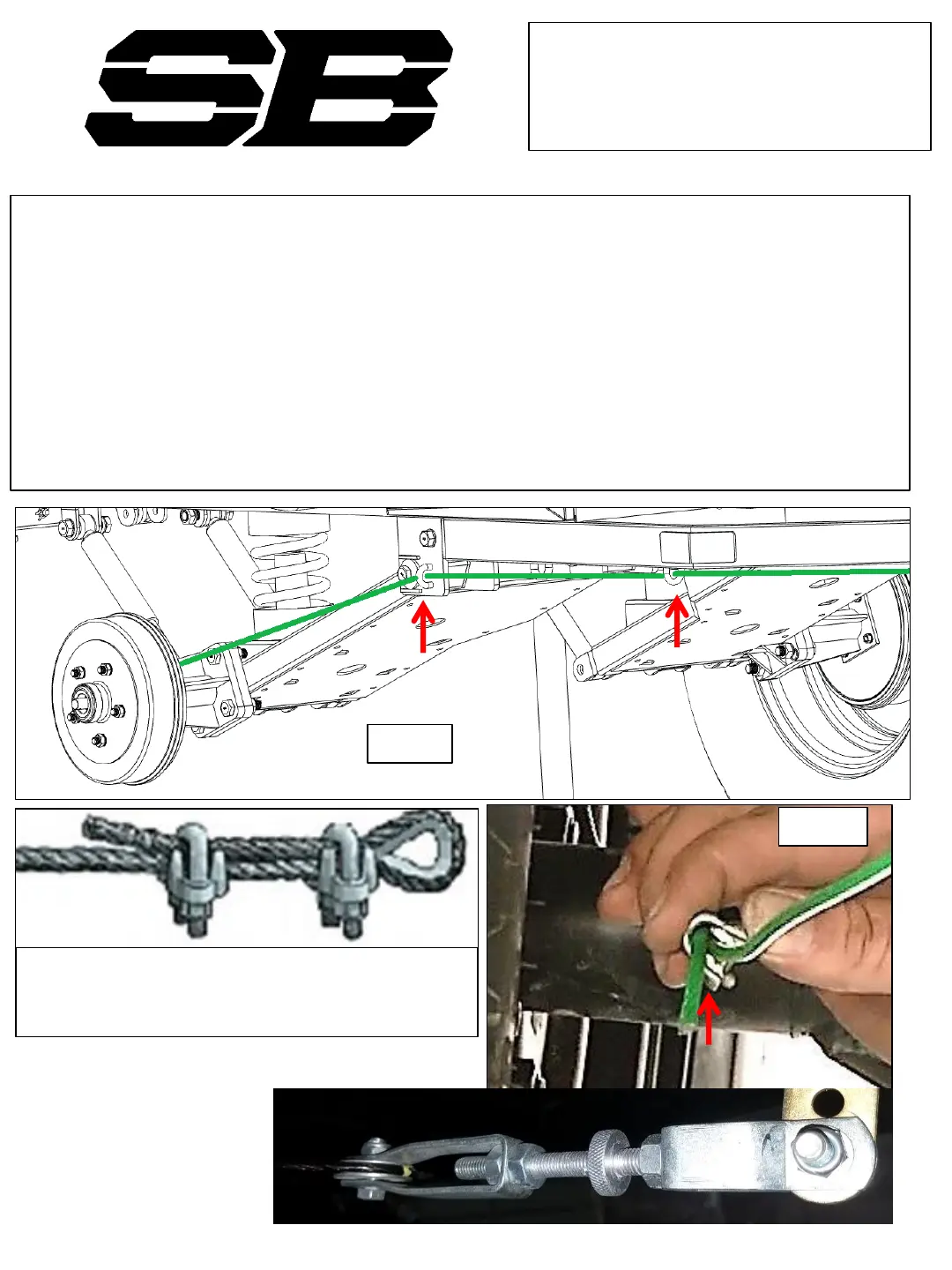 SB