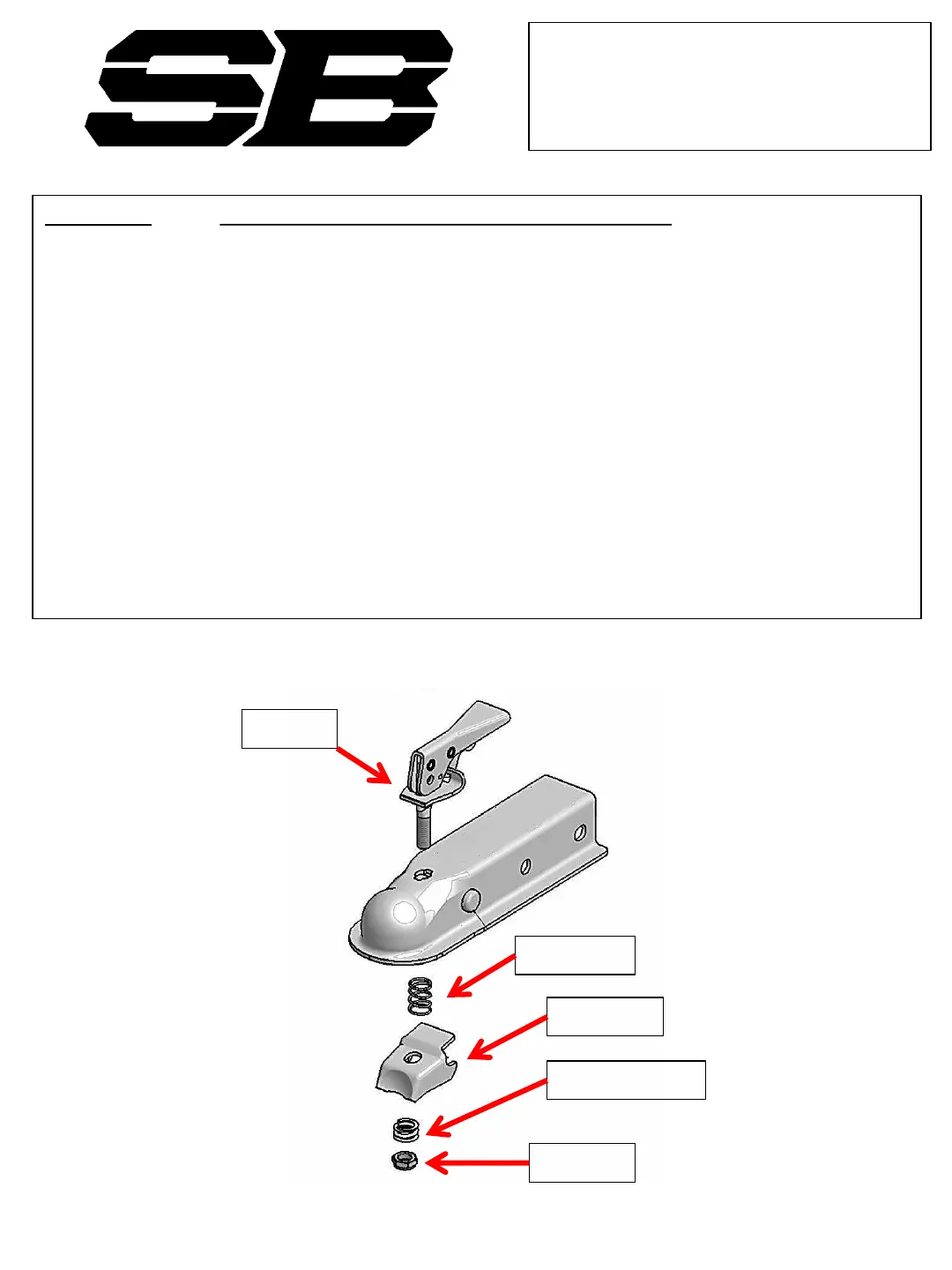 SB