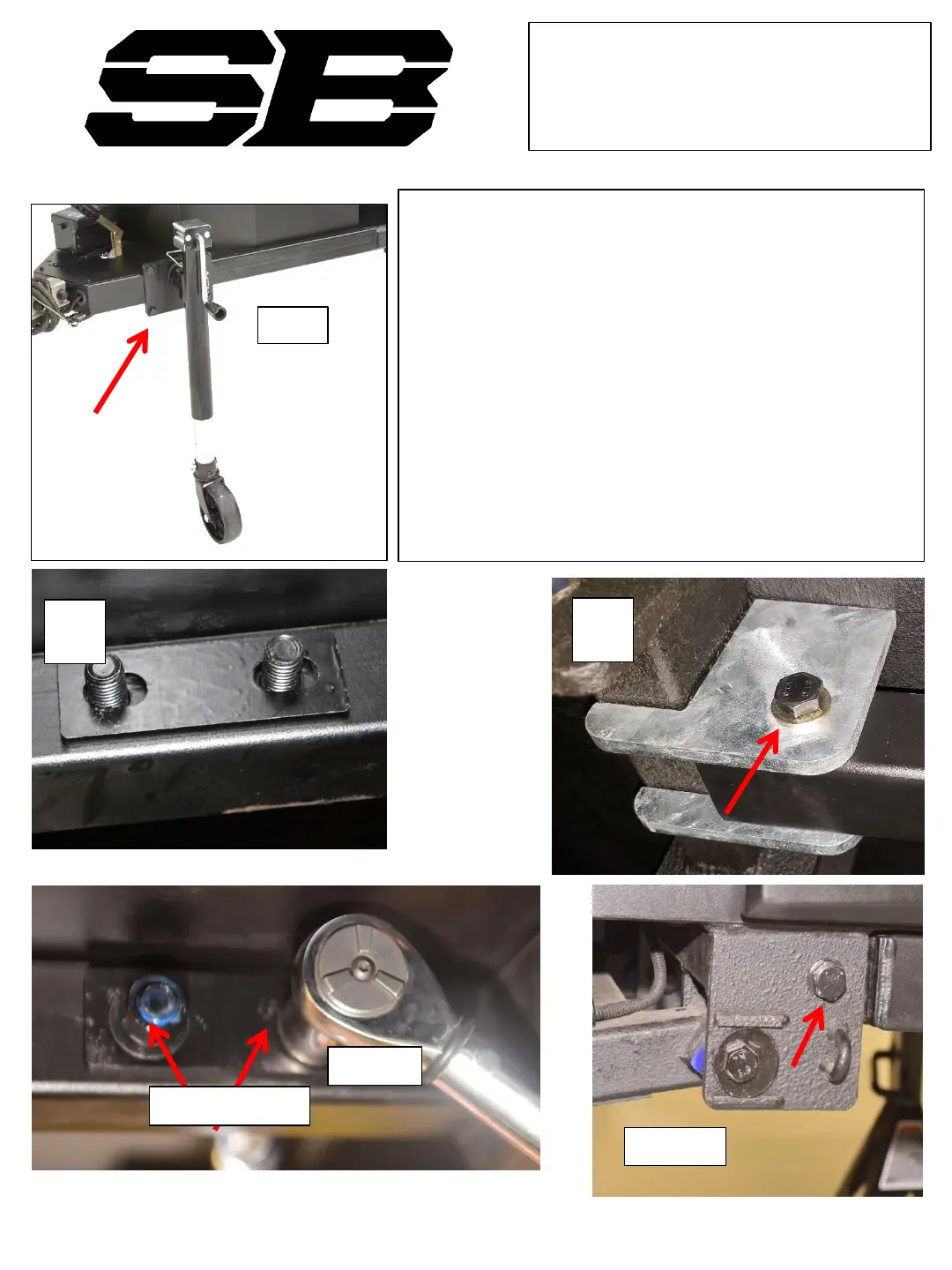 SB