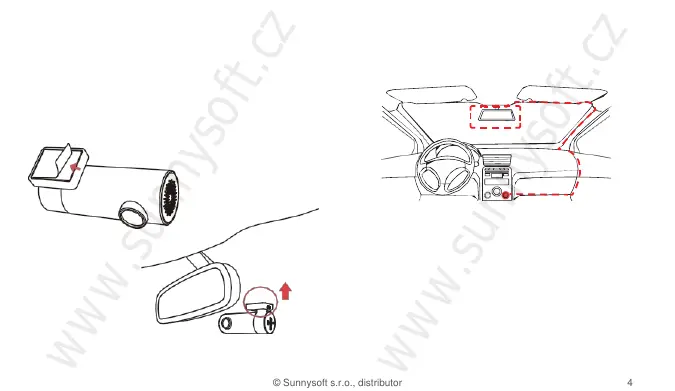 www.sunnysoft.cz

www.sunnysoft.cz

© Sunnysoft s.r.o., distributor

4