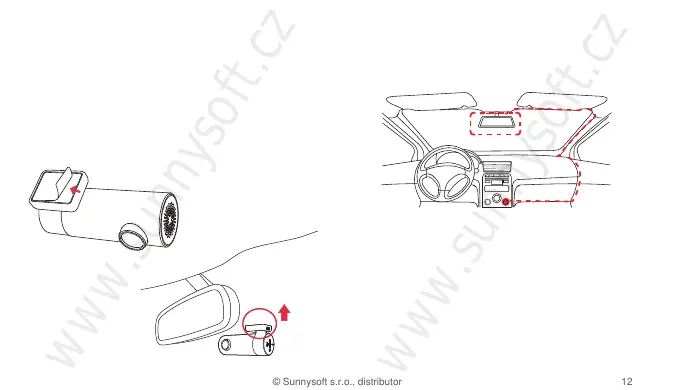 www.sunnysoft.cz

www.sunnysoft.cz

© Sunnysoft s.r.o., distributor

12