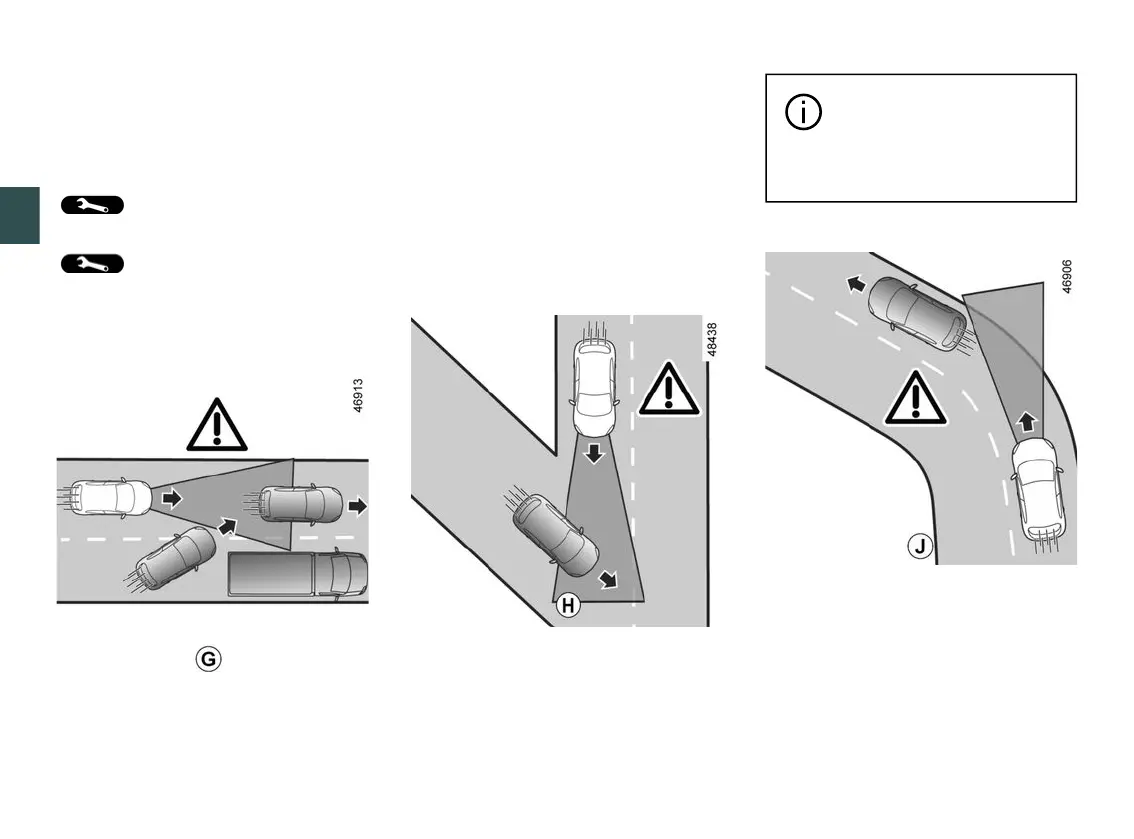 46913

G

48438

H

46906

J