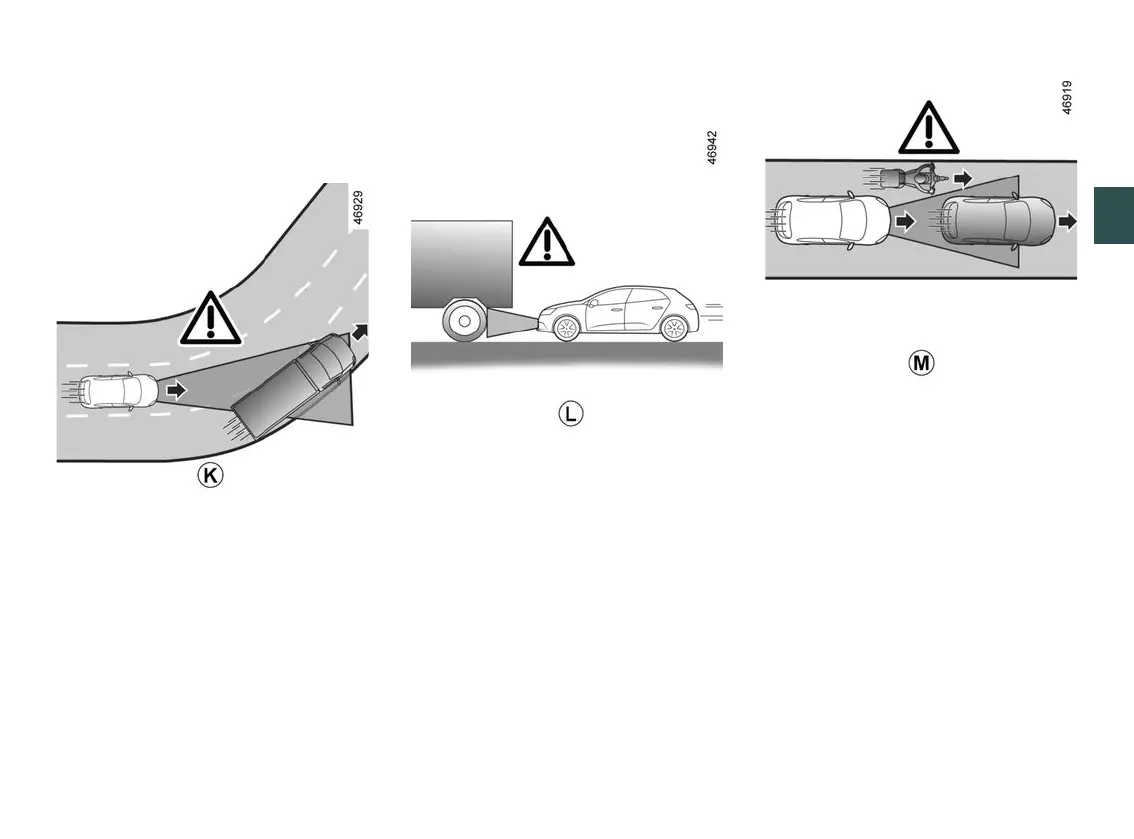 46929

K

46942

L

46919

M