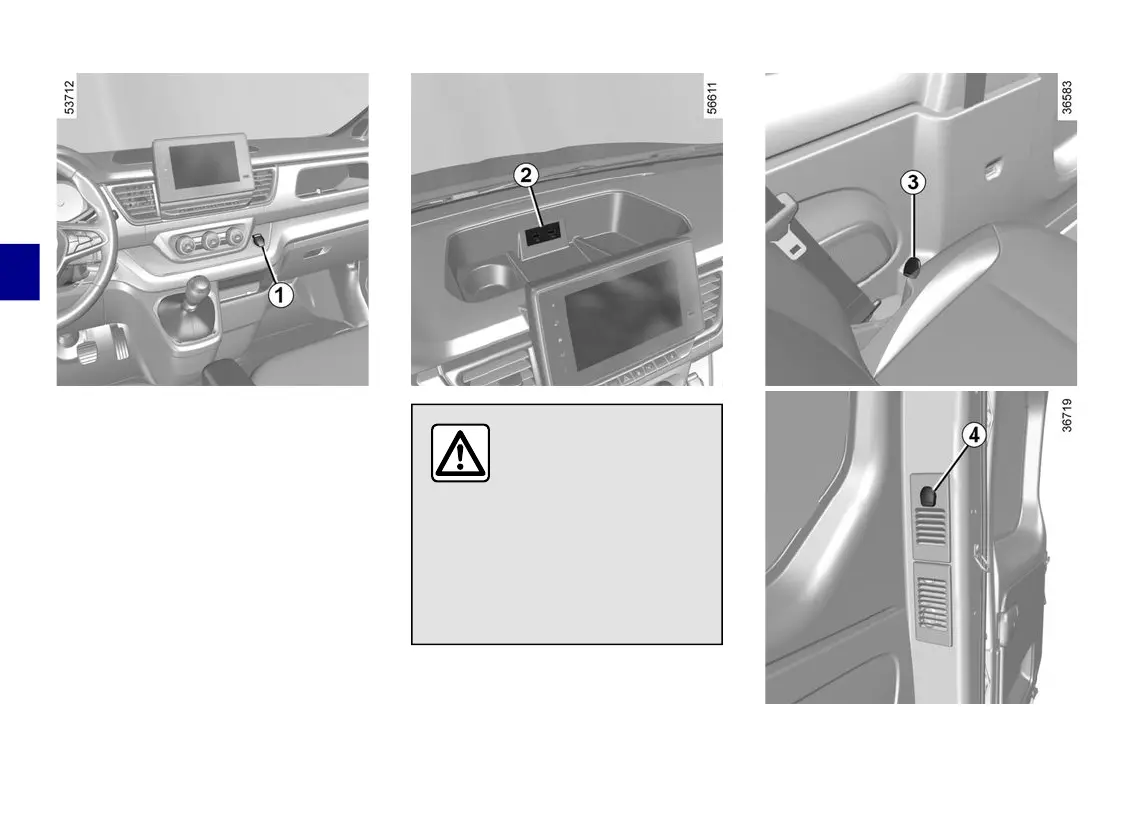 53712

1

56611

2

36583

3

36719

4