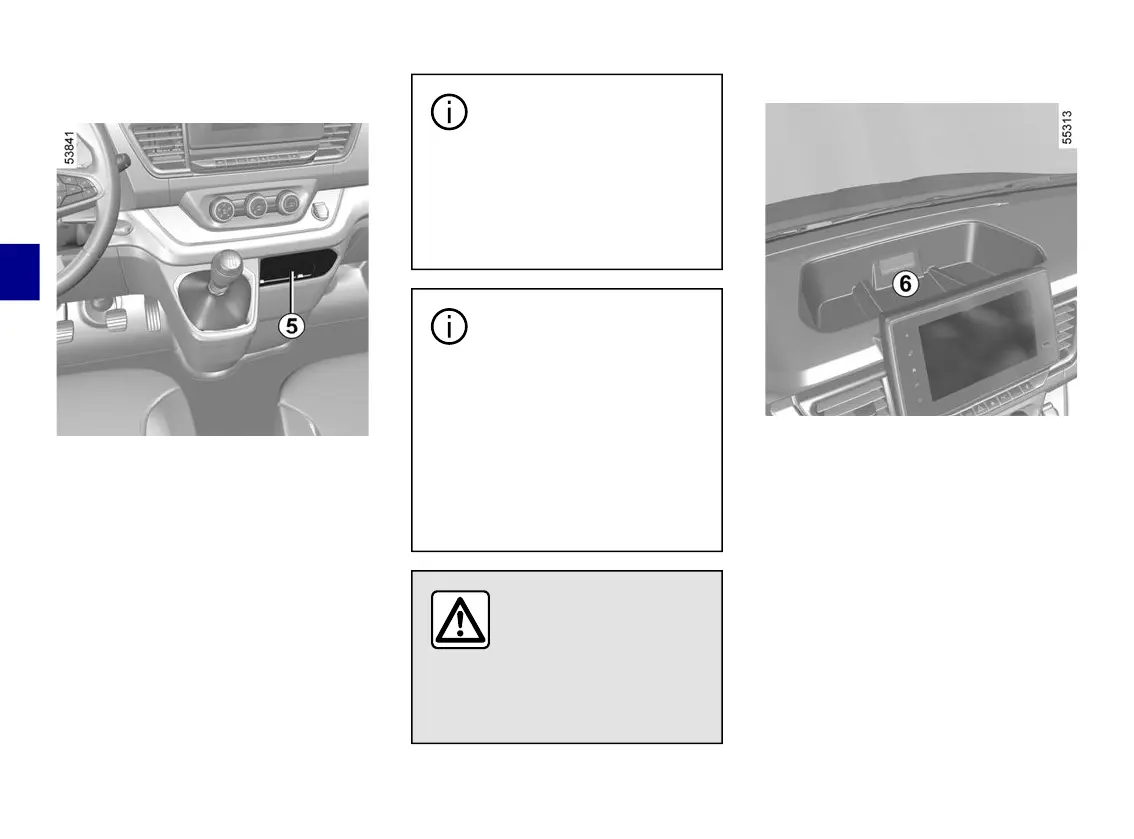 53841

5

55313

6