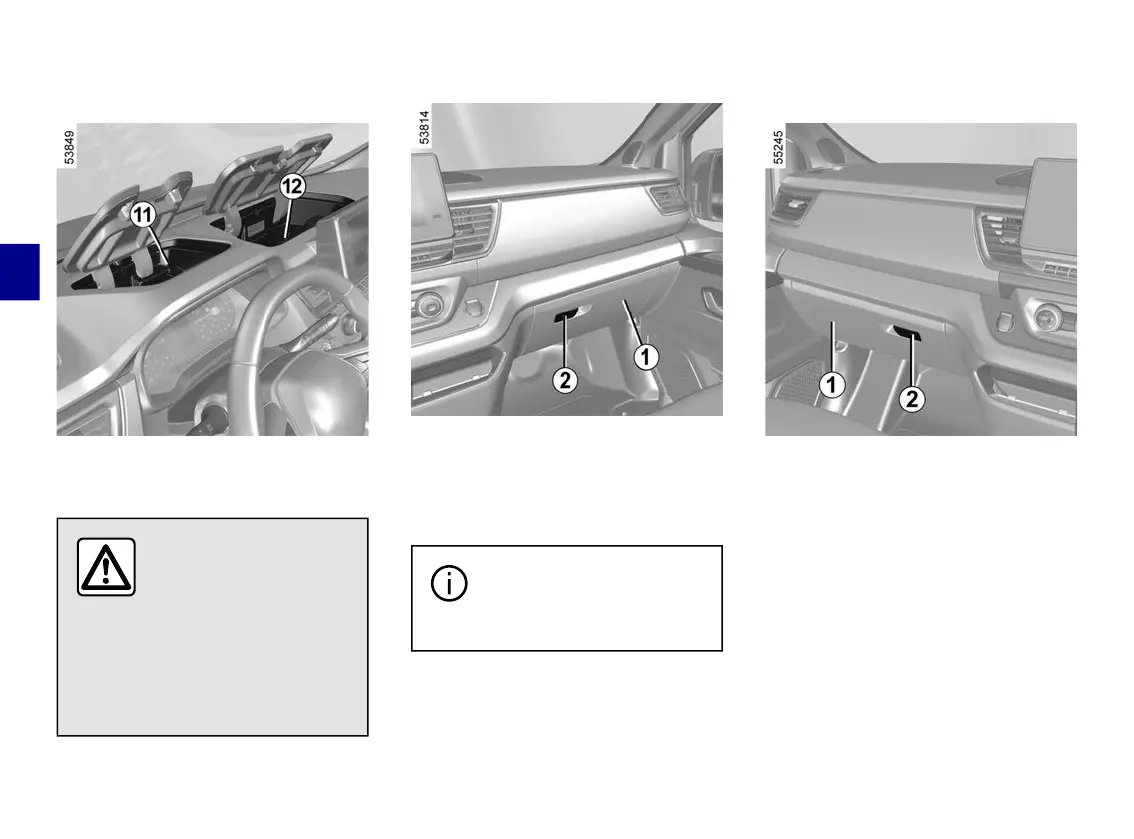 53849

11

12

53814

2

1

55245

1

2