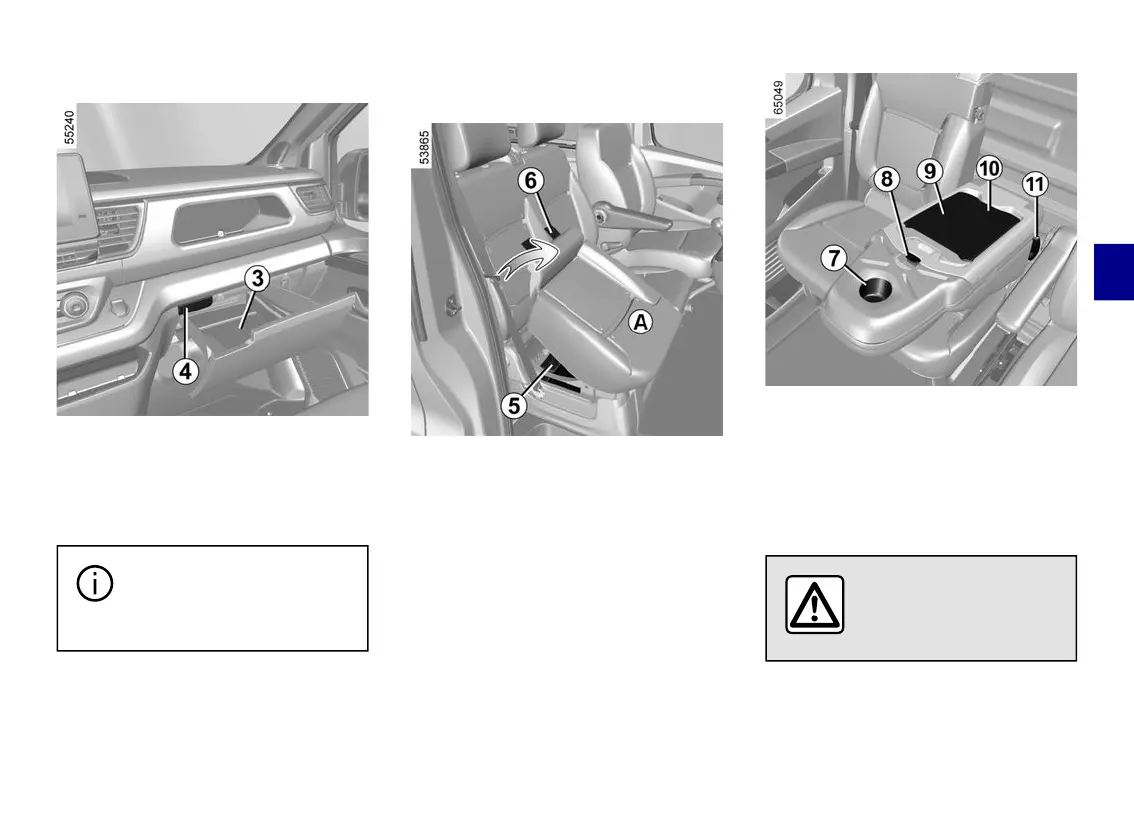 55240

3

4

53865

6

A

5

65049

8

9

10

11

7