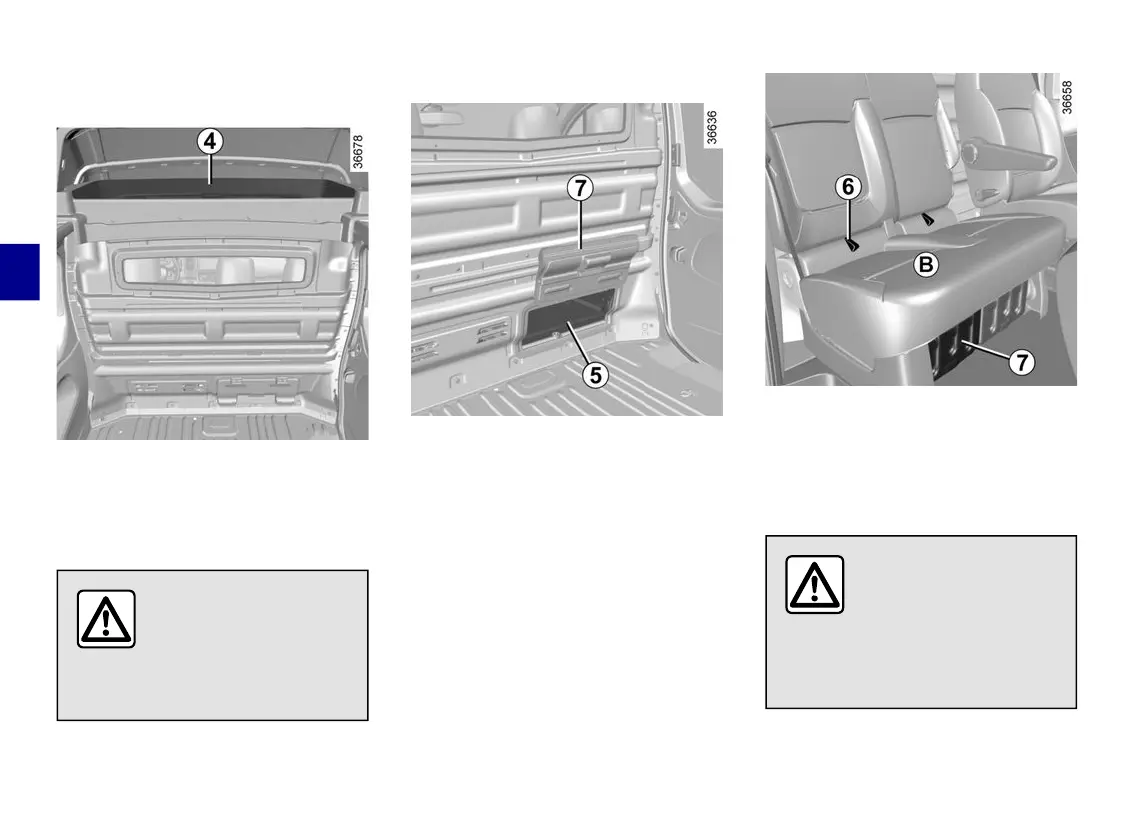 4
36678

7
5
36636

6
B
7
36658